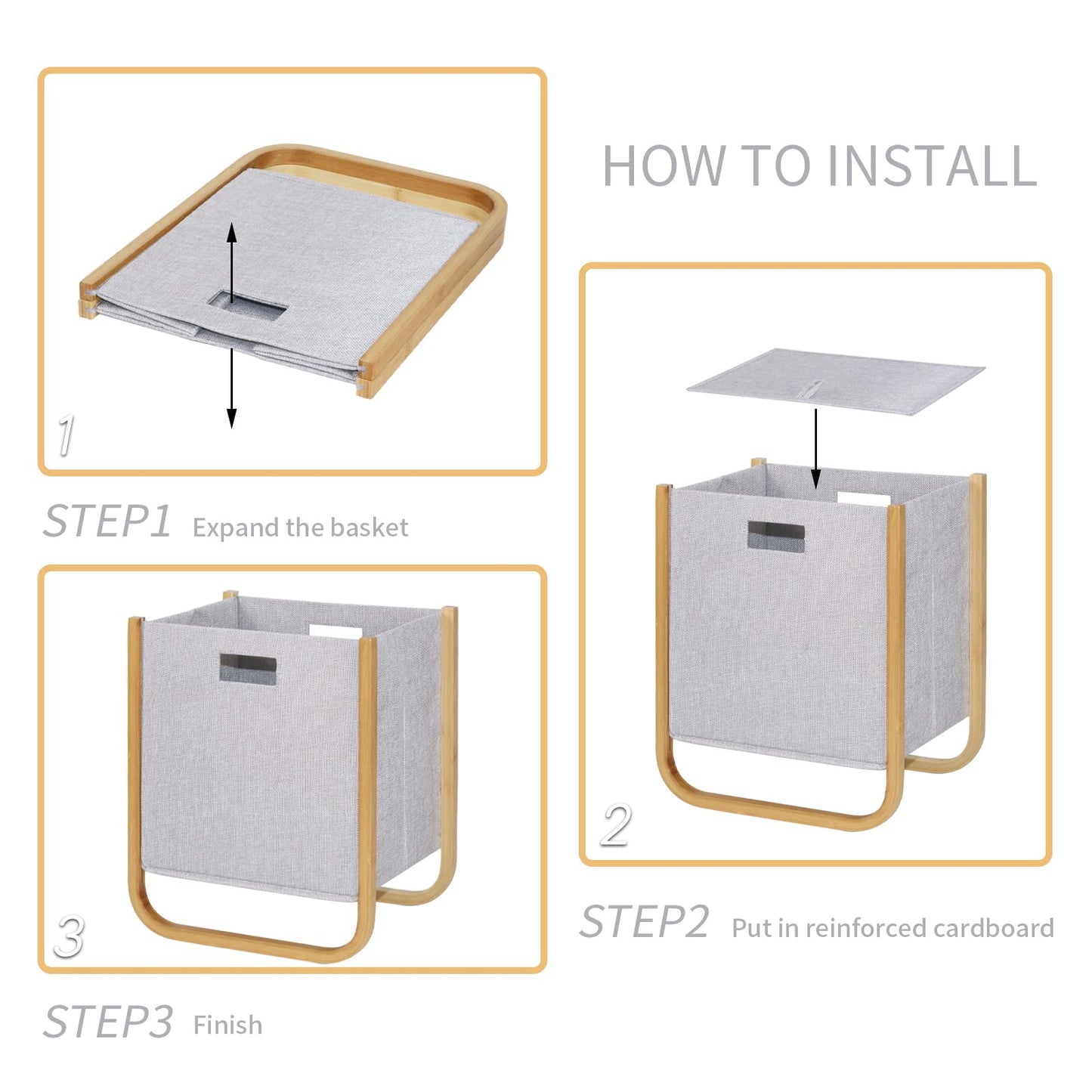 HOW TO INSTALL

1

STEP1 Expand the basket

2

STEP2 Put in reinforced cardboard

3

STEP3 Finish