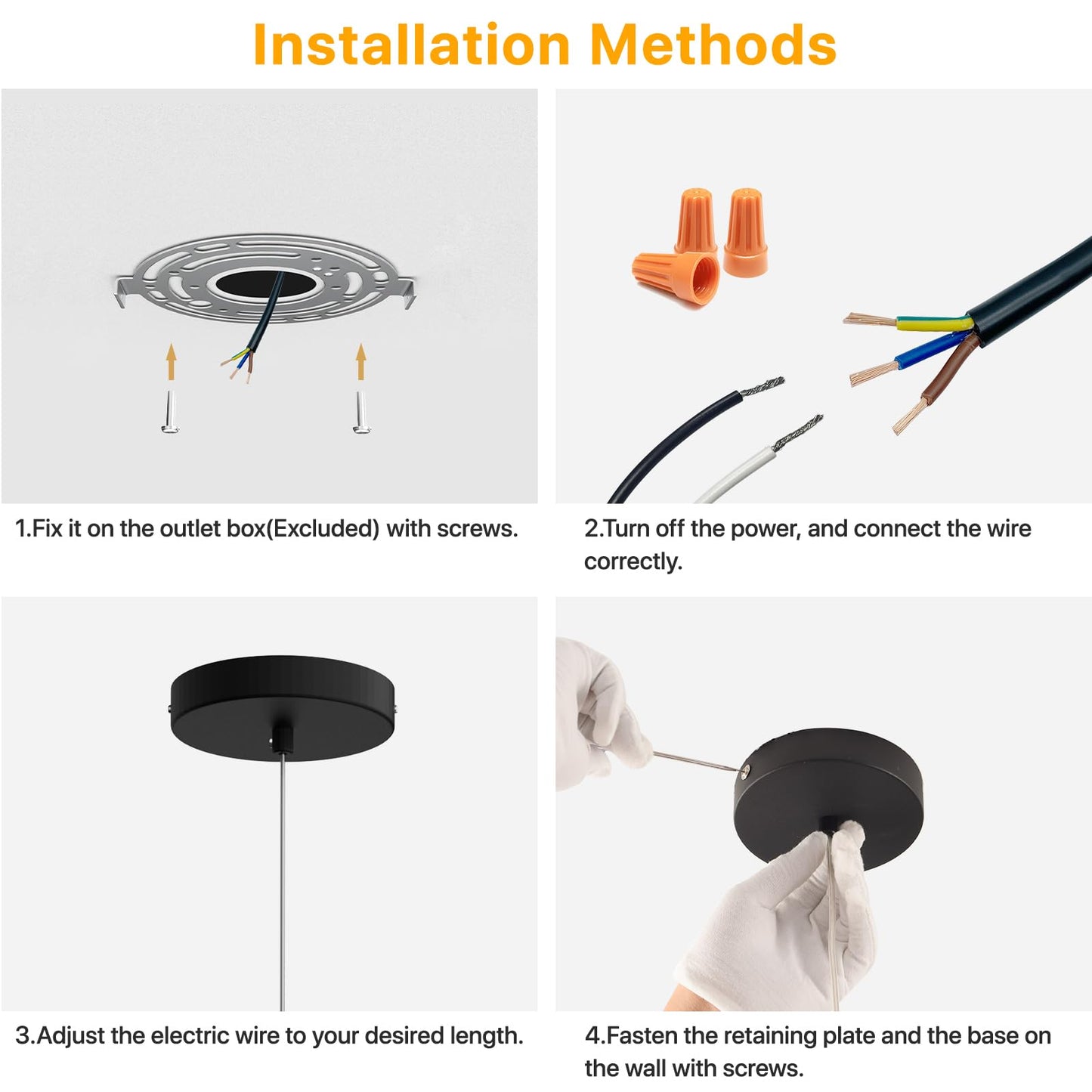 Installation Methods

1.Fix it on the outlet box(Excluded) with screws.

2.Turn off the power, and connect the wire correctly.

3.Adjust the electric wire to your desired length.

4.Fasten the retaining plate and the base on the wall with screws.