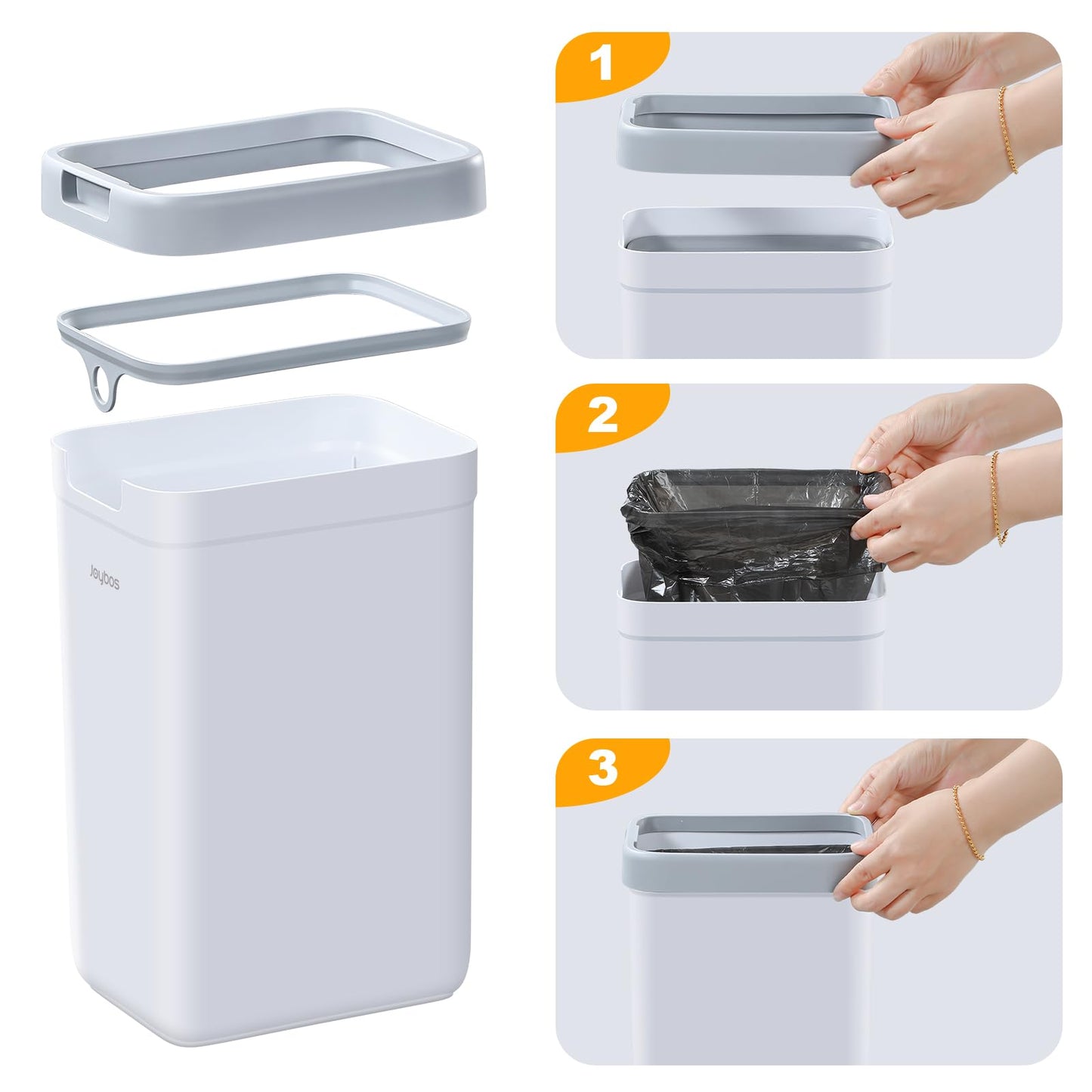 Joybos

1

2

3