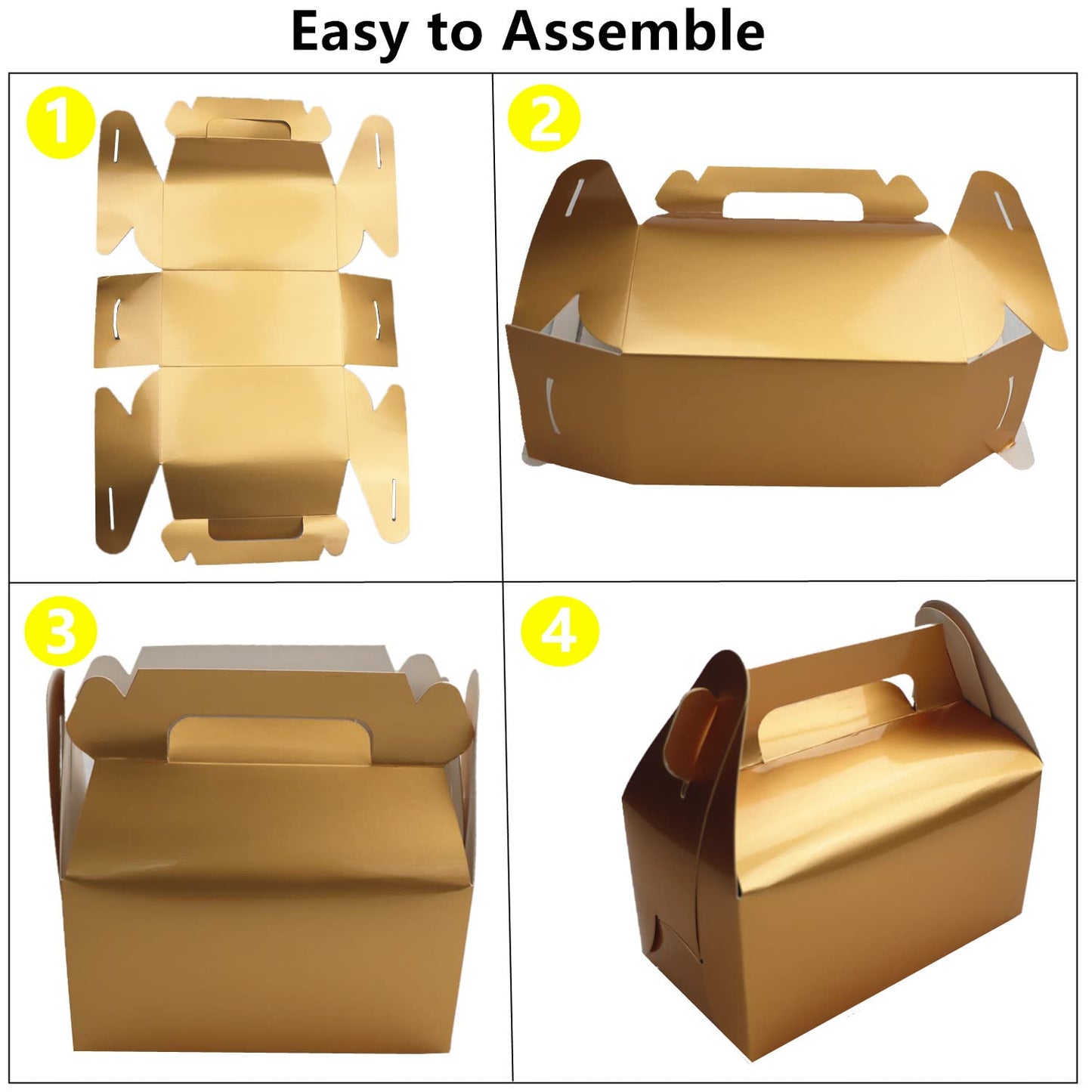 Easy to Assemble

1

2

3

4