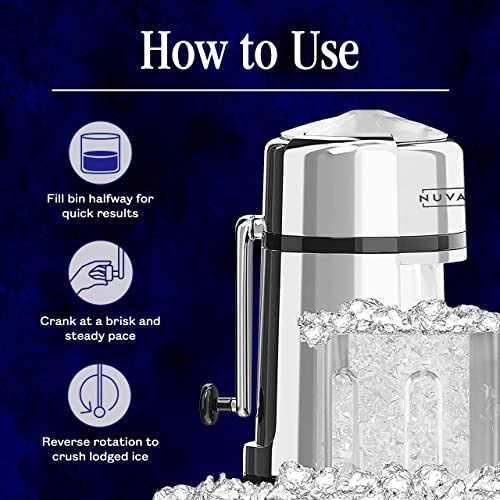 How to Use

Fill bin halfway for quick results

Crank at a brisk and steady pace

Reverse rotation to crush lodged ice

NUVA