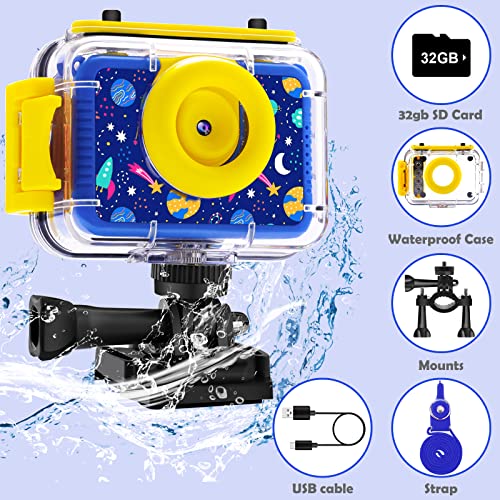 32GB

32gb SD Card

Waterproof Case

Mounts

USB cable

Strap