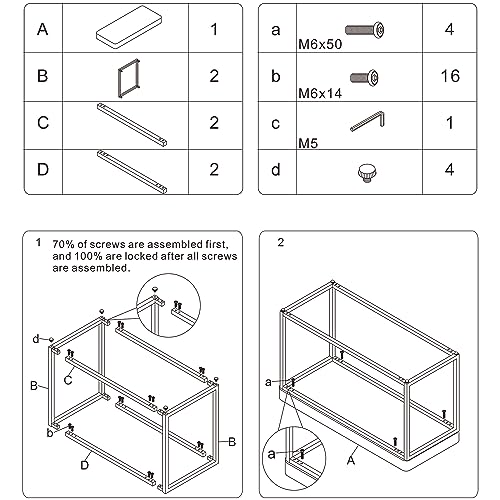 | A |  | 1 |
|---|---|---|
| B |  | 2 |
| C |  | 2 |
| D |  | 2 |

| a | M6x50 | 4 |
|---|---|---|
| b | M6x14 | 16 |
| c | M5 | 1 |
| d |  | 4 |

1 70% of screws are assembled first, and 100% are locked after all screws are assembled.

d
B
C
b
D
B

2

a
a
A