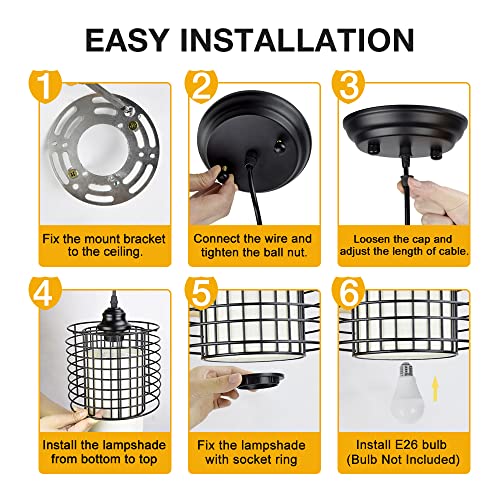 EASY INSTALLATION

1

Fix the mount bracket to the ceiling.

2

Connect the wire and tighten the ball nut.

3

Loosen the cap and adjust the length of cable.

4

Install the lampshade from bottom to top

5

Fix the lampshade with socket ring

6

Install E26 bulb (Bulb Not Included)