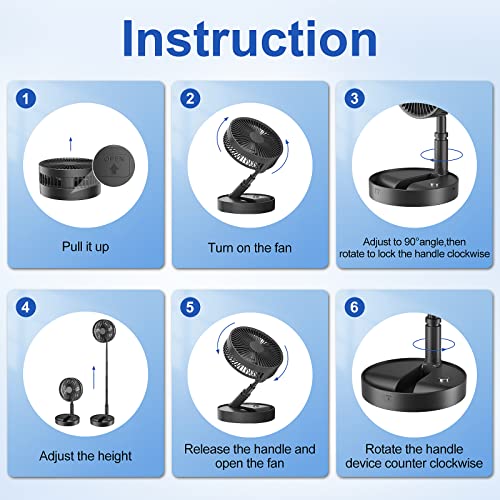 Instruction

1

OPEN

Pull it up

2

Turn on the fan

3

Adjust to 90°angle,then rotate to lock the handle clockwise

4

Adjust the height

5

Release the handle and open the fan

6

Rotate the handle device counter clockwise