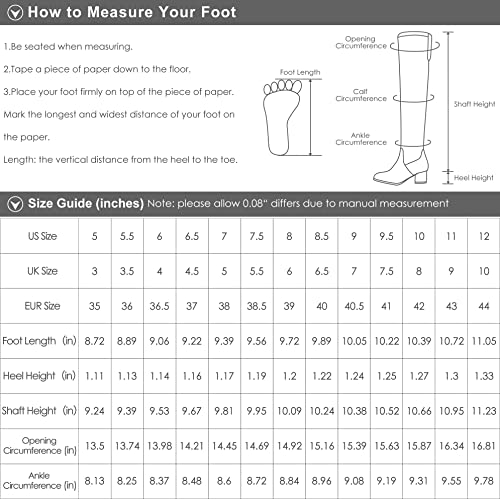 How to Measure Your Foot

1.Be seated when measuring.

2.Tape a piece of paper down to the floor.

3.Place your foot firmly on top of the piece of paper. Mark the longest and widest distance of your foot on the paper.

Length: the vertical distance from the heel to the toe.

Foot Length

Opening Circumference

Calf Circumference

Ankle Circumference

Shaft Height

Heel Height

Size Guide (inches) Note: please allow 0.08" differs due to manual measurement

| US Size | 5 | 5.5 | 6 | 6.5 | 7 | 7.5 | 8 | 8.5 | 9 | 9.5 | 10 | 11 | 12 |
|---|---|---|---|---|---|---|---|---|---|---|---|---|---|
| UK Size | 3 | 3.5 | 4 | 4.5 | 5 | 5.5 | 6 | 6.5 | 7 | 7.5 | 8 | 9 | 10 |
| EUR Size | 35 | 36 | 36.5 | 37 | 38 | 38.5 | 39 | 40 | 40.5 | 41 | 42 | 43 | 44 |
| Foot Length (in) | 8.72 | 8.89 | 9.06 | 9.22 | 9.39 | 9.56 | 9.72 | 9.89 | 10.05 | 10.22 | 10.39 | 10.72 | 11.05 |
| Heel Height (in) | 1.11 | 1.13 | 1.14 | 1.16 | 1.17 | 1.19 | 1.2 | 1.22 | 1.24 | 1.25 | 1.27 | 1.3 | 1.33 |
| Shaft Height (in) | 9.24 | 9.39 | 9.53 | 9.67 | 9.81 | 9.95 | 10.09 | 10.24 | 10.38 | 10.52 | 10.66 | 10.95 | 11.23 |
| Opening Circumference (in) | 13.5 | 13.74 | 13.98 | 14.21 | 14.45 | 14.69 | 14.92 | 15.16 | 15.39 | 15.63 | 15.87 | 16.34 | 16.81 |
| Ankle Circumference (in) | 8.13 | 8.25 | 8.37 | 8.48 | 8.6 | 8.72 | 8.84 | 8.96 | 9.08 | 9.19 | 9.31 | 9.55 | 9.78 |