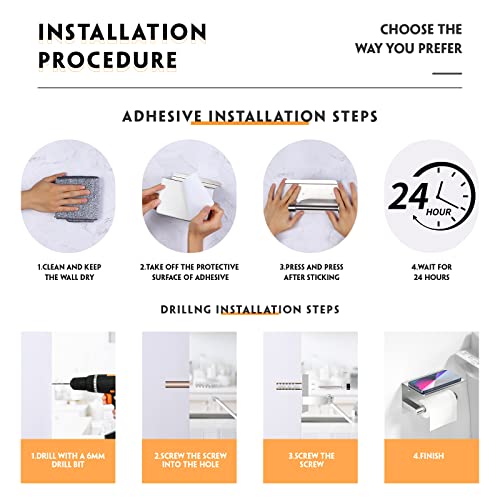 INSTALLATION PROCEDURE

CHOOSE THE WAY YOU PREFER

ADHESIVE INSTALLATION STEPS

24 HOUR

1.CLEAN AND KEEP THE WALL DRY

2.TAKE OFF THE PROTECTIVE SURFACE OF ADHESIVE

3.PRESS AND PRESS AFTER STICKING

4.WAIT FOR 24 HOURS

DRILLNG INSTALLATION STEPS

1.DRILL WITH A 6MM DRILL BIT

2.SCREW THE SCREW INTO THE HOLE

3.SCREW THE SCREW

4.FINISH