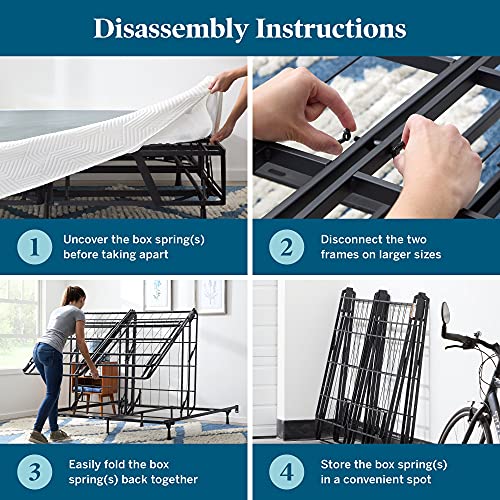 Disassembly Instructions

1 Uncover the box spring(s) before taking apart

2 Disconnect the two frames on larger sizes

3 Easily fold the box spring(s) back together

4 Store the box spring(s) in a convenient spot