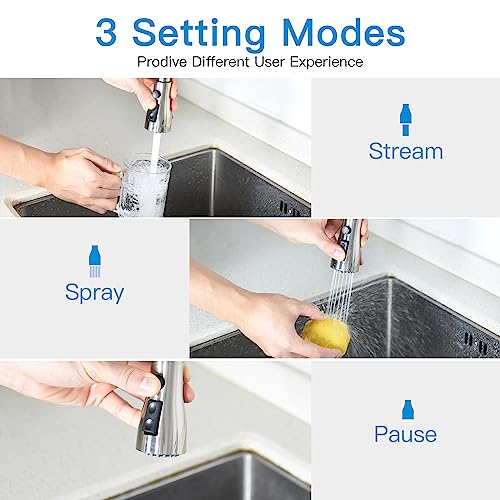 3 Setting Modes

Prodive Different User Experience

Stream

Spray

Pause