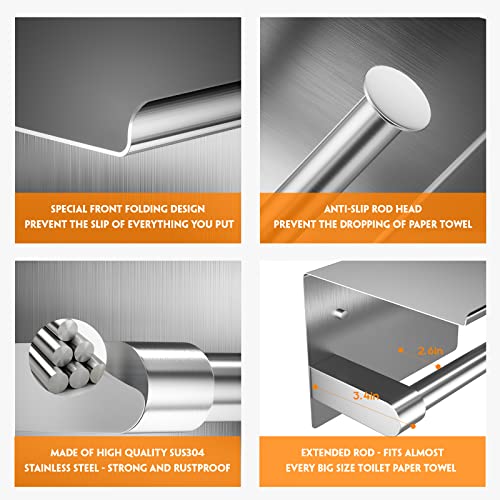 SPECIAL FRONT FOLDING DESIGN
PREVENT THE SLIP OF EVERYTHING YOU PUT

ANTI-SLIP ROD HEAD
PREVENT THE DROPPING OF PAPER TOWEL

MADE OF HIGH QUALITY SUS304
STAINLESS STEEL - STRONG AND RUSTPROOF

2.6in

3.4in

EXTENDED ROD - FITS ALMOST
EVERY BIG SIZE TOILET PAPER TOWEL