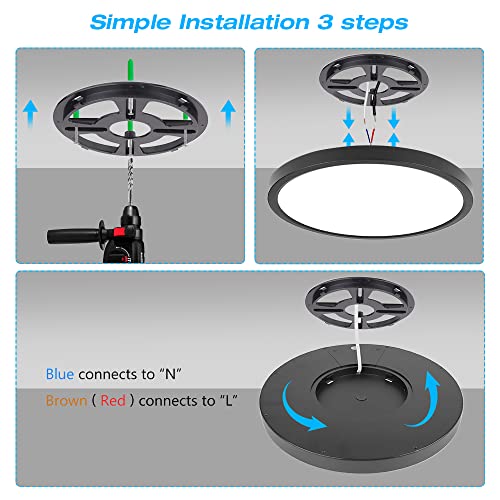 Simple Installation 3 steps

Blue connects to “N”

Brown ( Red ) connects to “L”