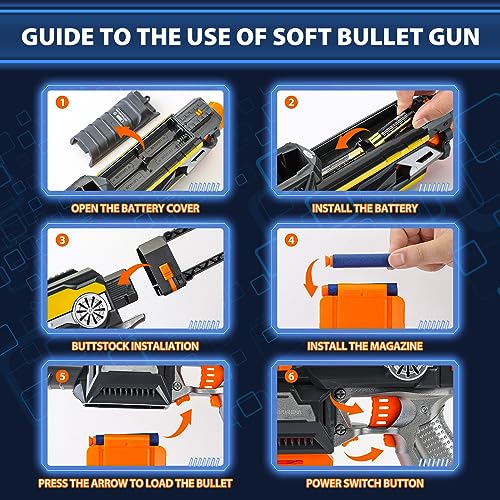 GUIDE TO THE USE OF SOFT BULLET GUN

1

OPEN THE BATTERY COVER

2

INSTALL THE BATTERY

3

BUTTSTOCK INSTALIATION

4

INSTALL THE MAGAZINE

5

PRESS THE ARROW TO LOAD THE BULLET

6

POWER SWITCH BUTTON