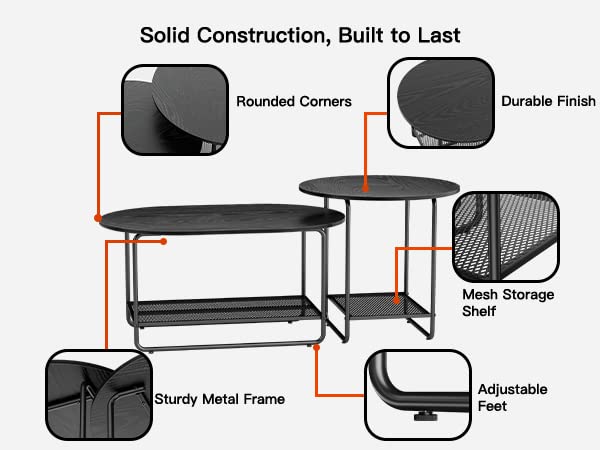 Solid Construction, Built to Last

Rounded Corners

Durable Finish

Mesh Storage Shelf

Sturdy Metal Frame

Adjustable Feet