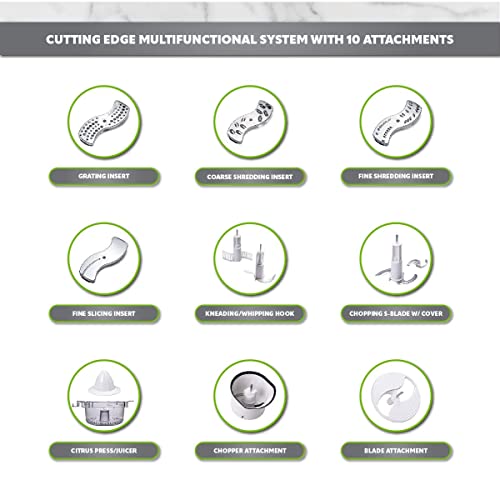 CUTTING EDGE MULTIFUNCTIONAL SYSTEM WITH 10 ATTACHMENTS

GRATING INSERT

COARSE SHREDDING INSERT

FINE SHREDDING INSERT

FINE SLICING INSERT

KNEADING/WHIPPING HOOK

CHOPPING S-BLADE W/ COVER

CITRUS PRESS/JUICER

CHOPPER ATTACHMENT

BLADE ATTACHMENT