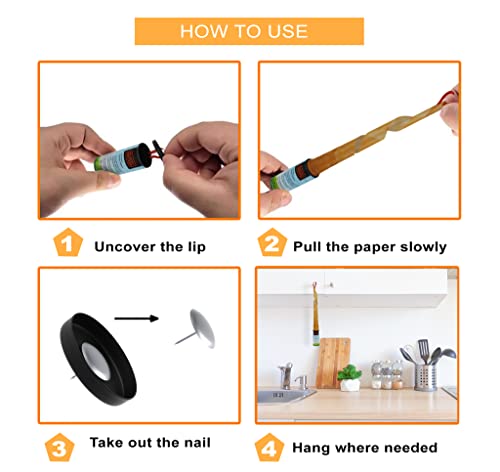 HOW TO USE

1 Uncover the lip

2 Pull the paper slowly

3 Take out the nail

4 Hang where needed