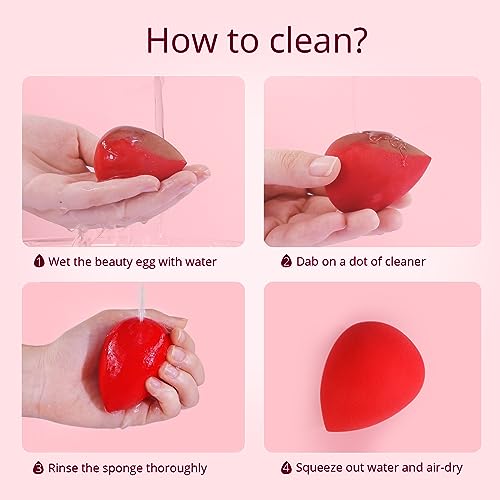 How to clean?

1 Wet the beauty egg with water

2 Dab on a dot of cleaner

3 Rinse the sponge thoroughly

4 Squeeze out water and air-dry