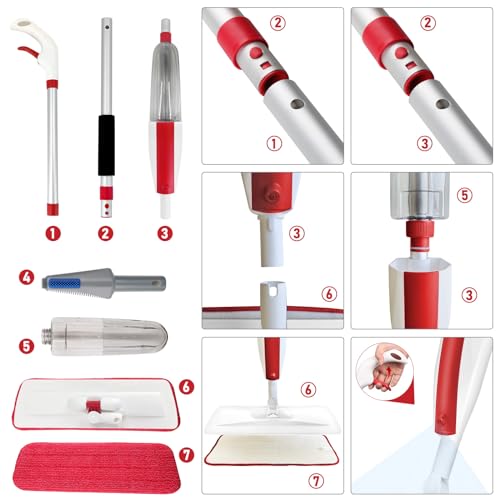 1
2
3
4
5
6
7
2
1
2
3
3
6
5
3
6
7