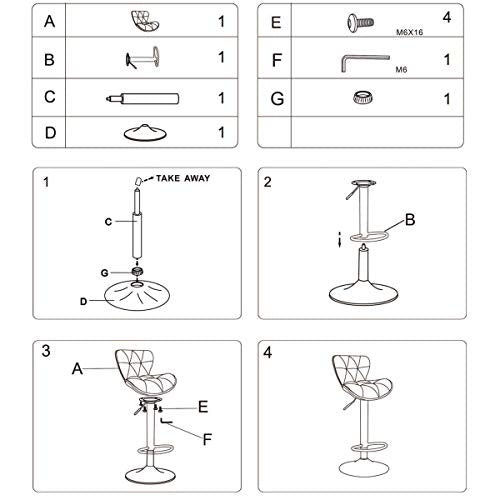 | A | | 1 |
|---|---|---|
| B | | 1 |
| C | | 1 |
| D | | 1 |

| E | M6X16 | 4 |
|---|---|---|
| F | M6 | 1 |
| G | | 1 |
| | | |

1

TAKE AWAY

C

G

D

2

B

3

A

E

F

4