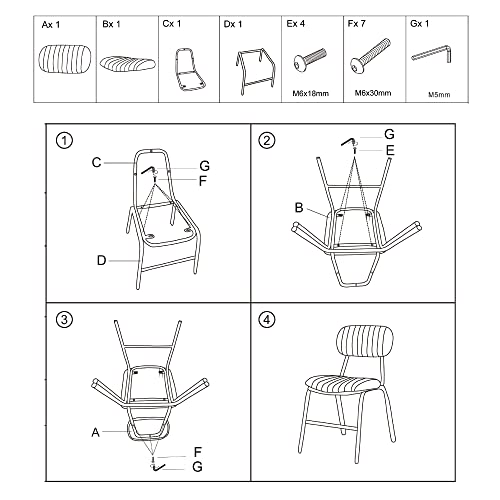 | Ax 1 | Bx 1 | Cx 1 | Dx 1 | Ex 4 | Fx 7 | Gx 1 |
|---|---|---|---|---|---|---|
| | | | | M6x18mm | M6x30mm | M5mm |

①
C
G
F
D

②
G
E
B

③
A
F
G

④