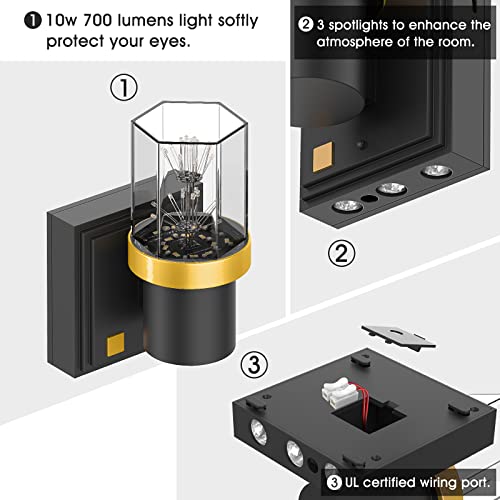 ❶ 10w 700 lumens light softly protect your eyes.

❷ 3 spotlights to enhance the atmosphere of the room.

①

②

③

❸ UL certified wiring port.