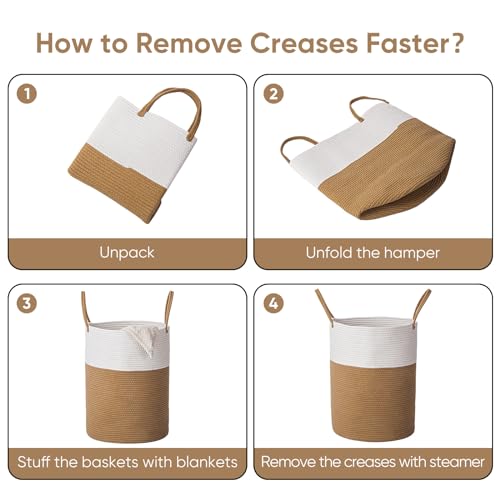 How to Remove Creases Faster?

1
Unpack

2
Unfold the hamper

3
Stuff the baskets with blankets

4
Remove the creases with steamer