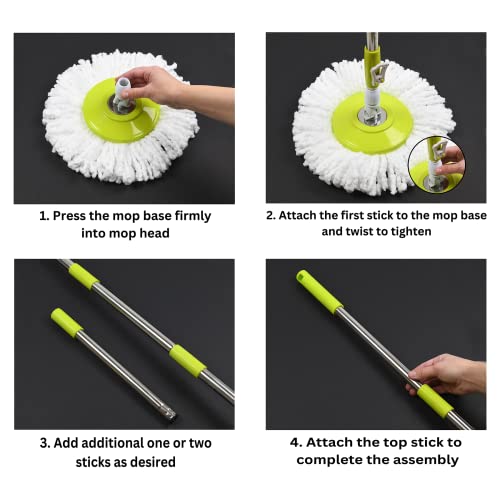 1. Press the mop base firmly into mop head

2. Attach the first stick to the mop base and twist to tighten

3. Add additional one or two sticks as desired

4. Attach the top stick to complete the assembly