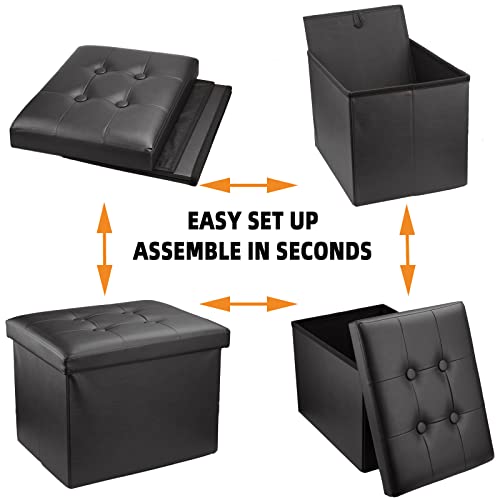 EASY SET UP
ASSEMBLE IN SECONDS