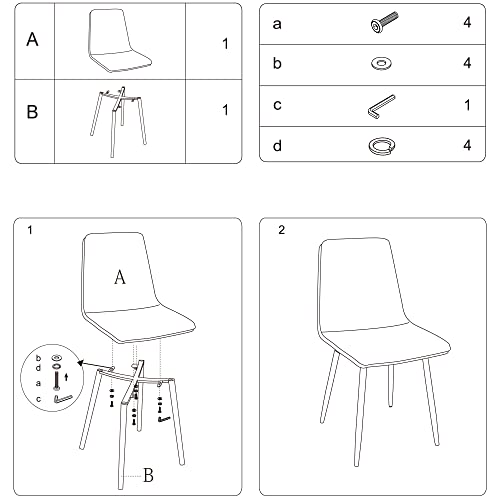 | A | | 1 |
|---|---|---|
| B | | 1 |

| a | | 4 |
|---|---|---|
| b | | 4 |
| c | | 1 |
| d | | 4 |

1

A

b
d
a
c

B

2