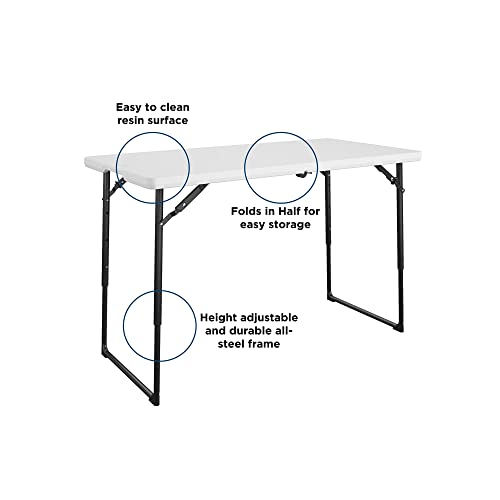 Easy to clean resin surface

Folds in Half for easy storage

Height adjustable and durable all-steel frame