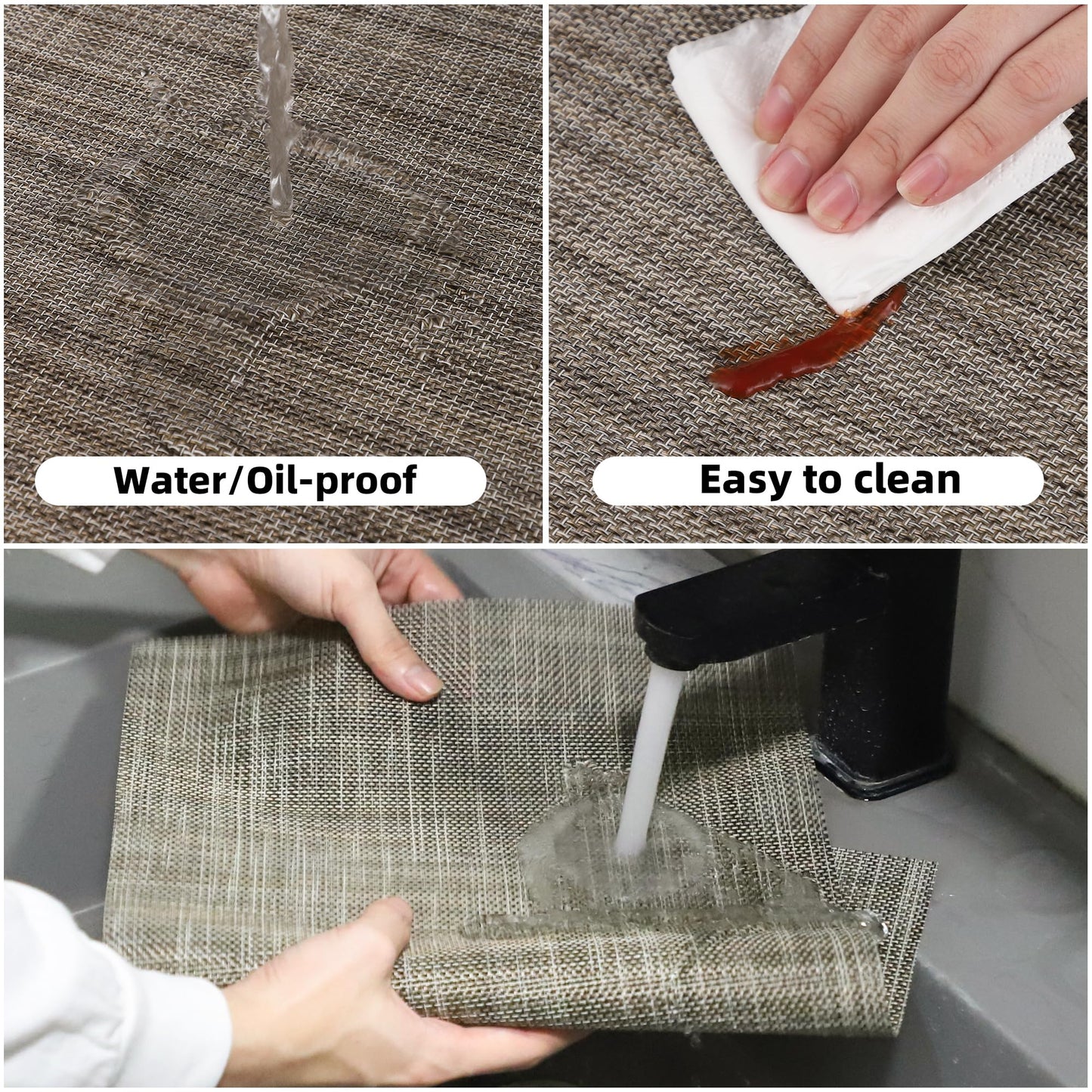 Water/Oil-proof

Easy to clean