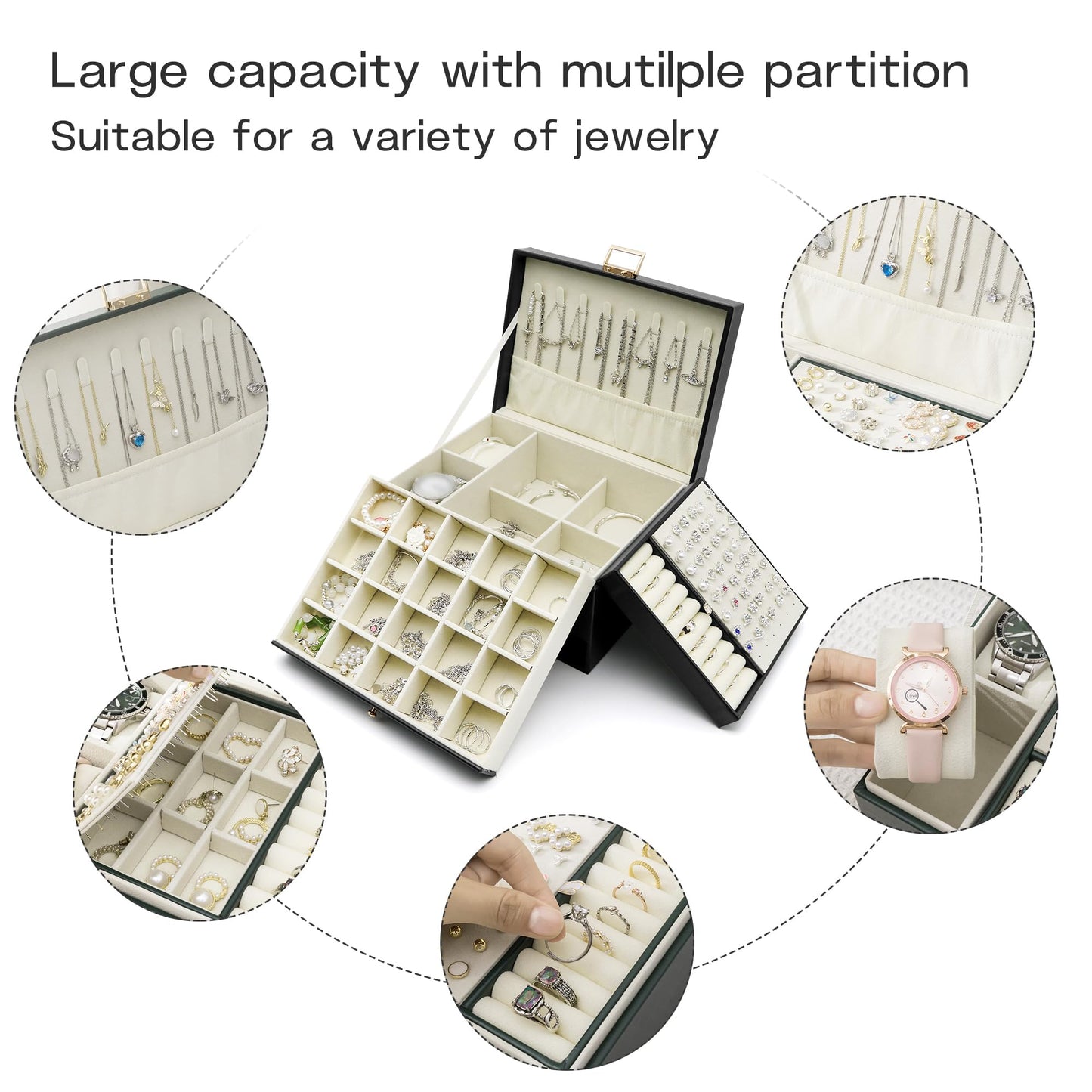 Large capacity with mutilple partition
Suitable for a variety of jewelry