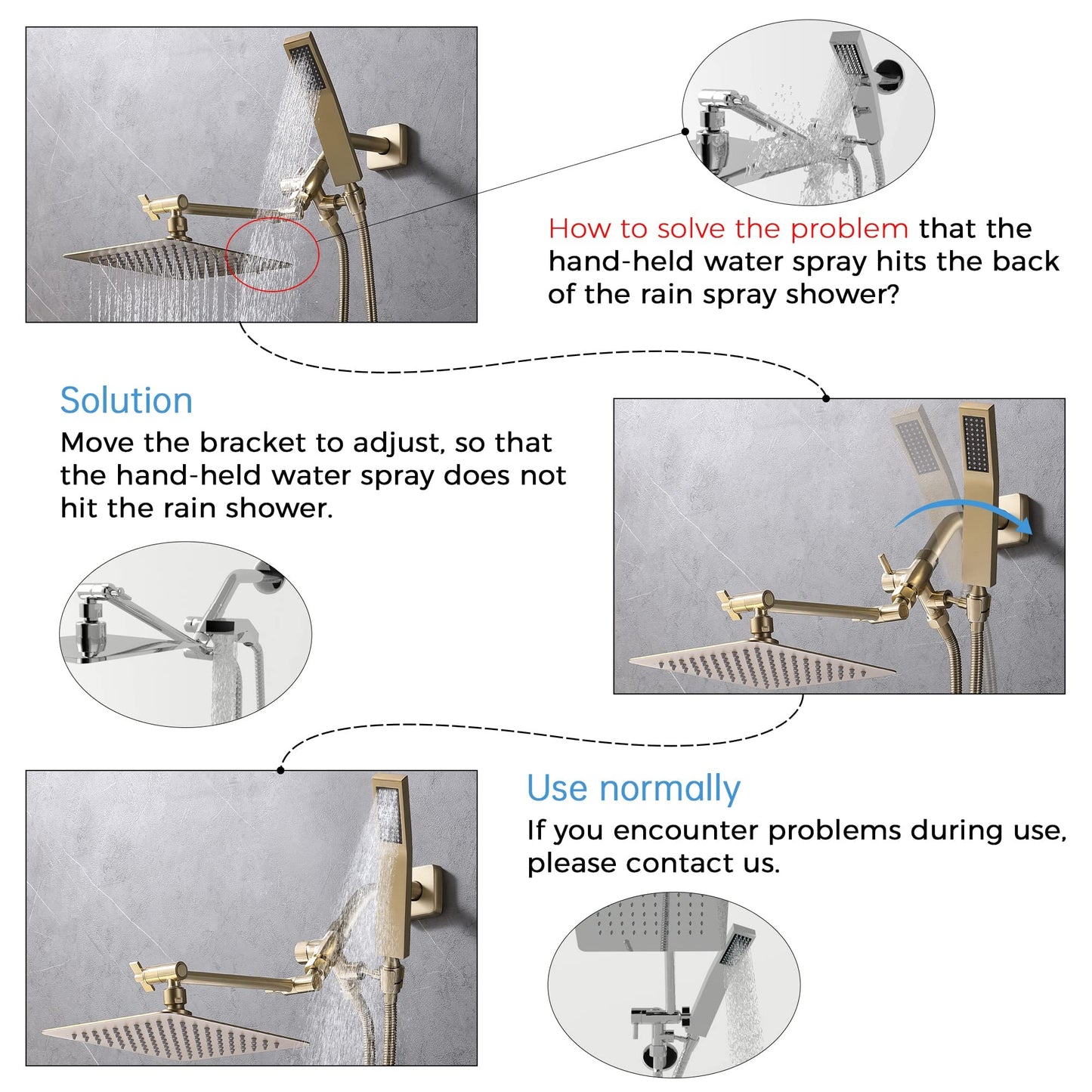 How to solve the problem that the hand-held water spray hits the back of the rain spray shower?

Solution
Move the bracket to adjust, so that the hand-held water spray does not hit the rain shower.

Use normally
If you encounter problems during use, please contact us.