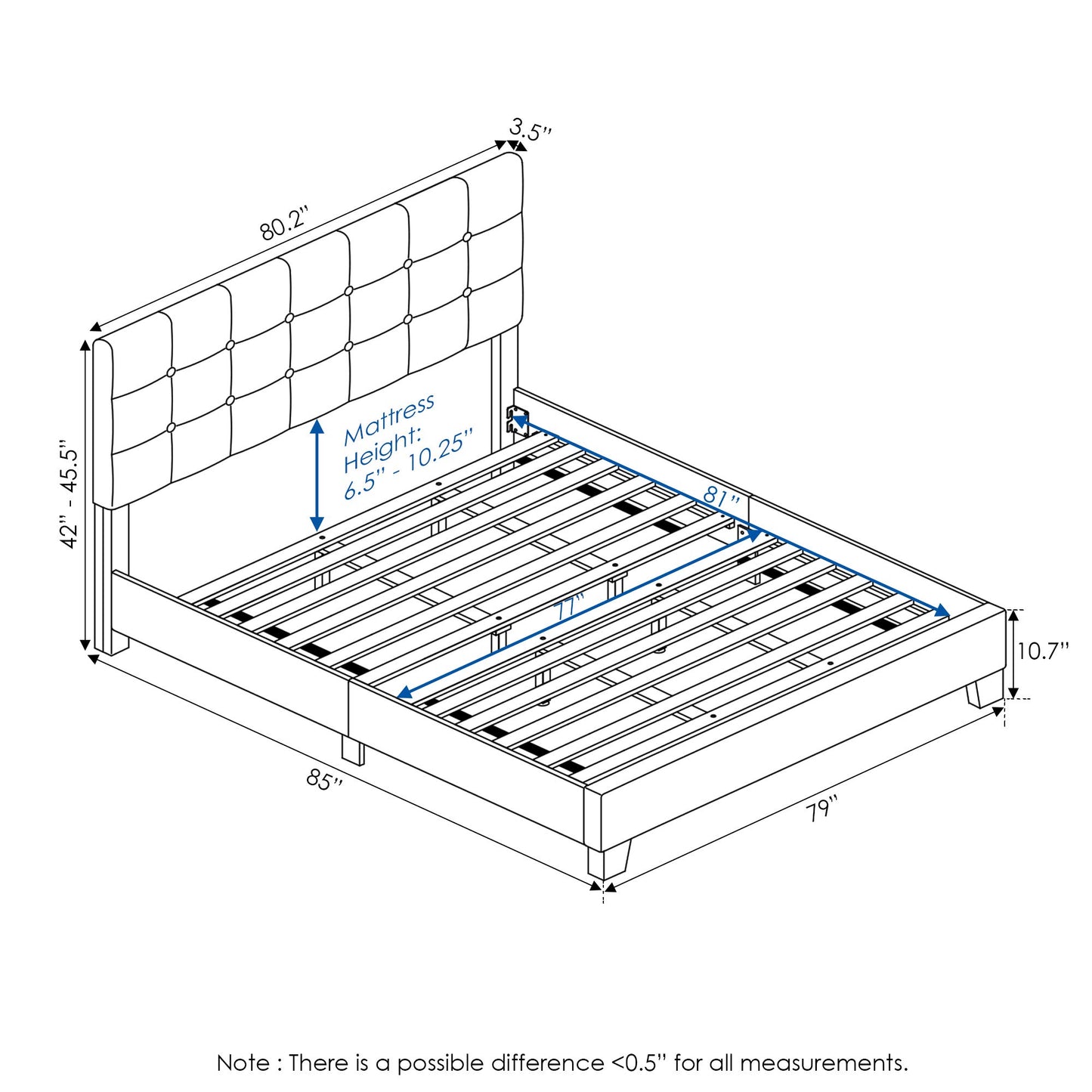 3.5''

80.2''

42'' - 45.5''

Mattress Height: 6.5'' - 10.25''

81''

77''

10.7''

85''

79''

Note : There is a possible difference <0.5'' for all measurements.