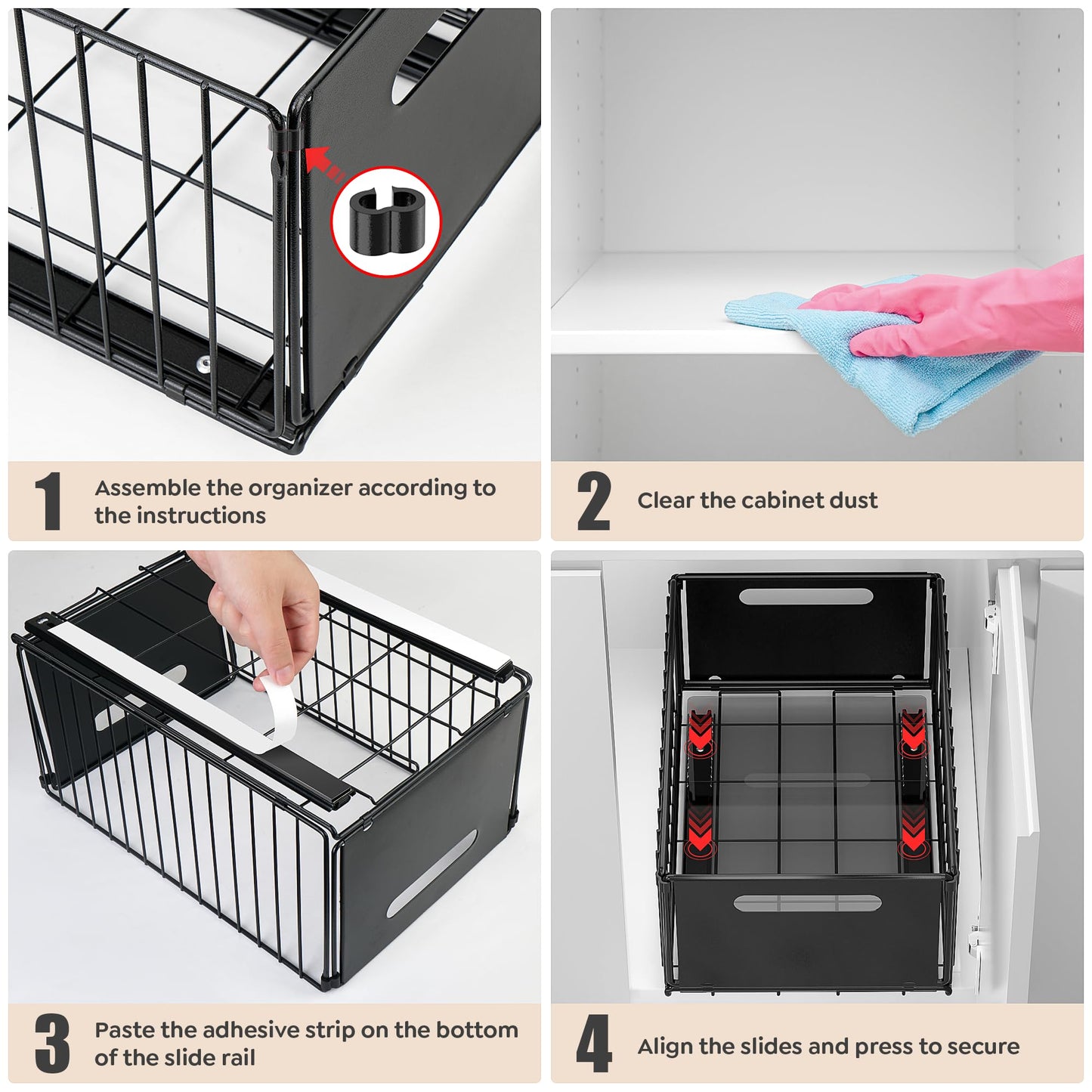 1 Assemble the organizer according to the instructions

2 Clear the cabinet dust

3 Paste the adhesive strip on the bottom of the slide rail

4 Align the slides and press to secure