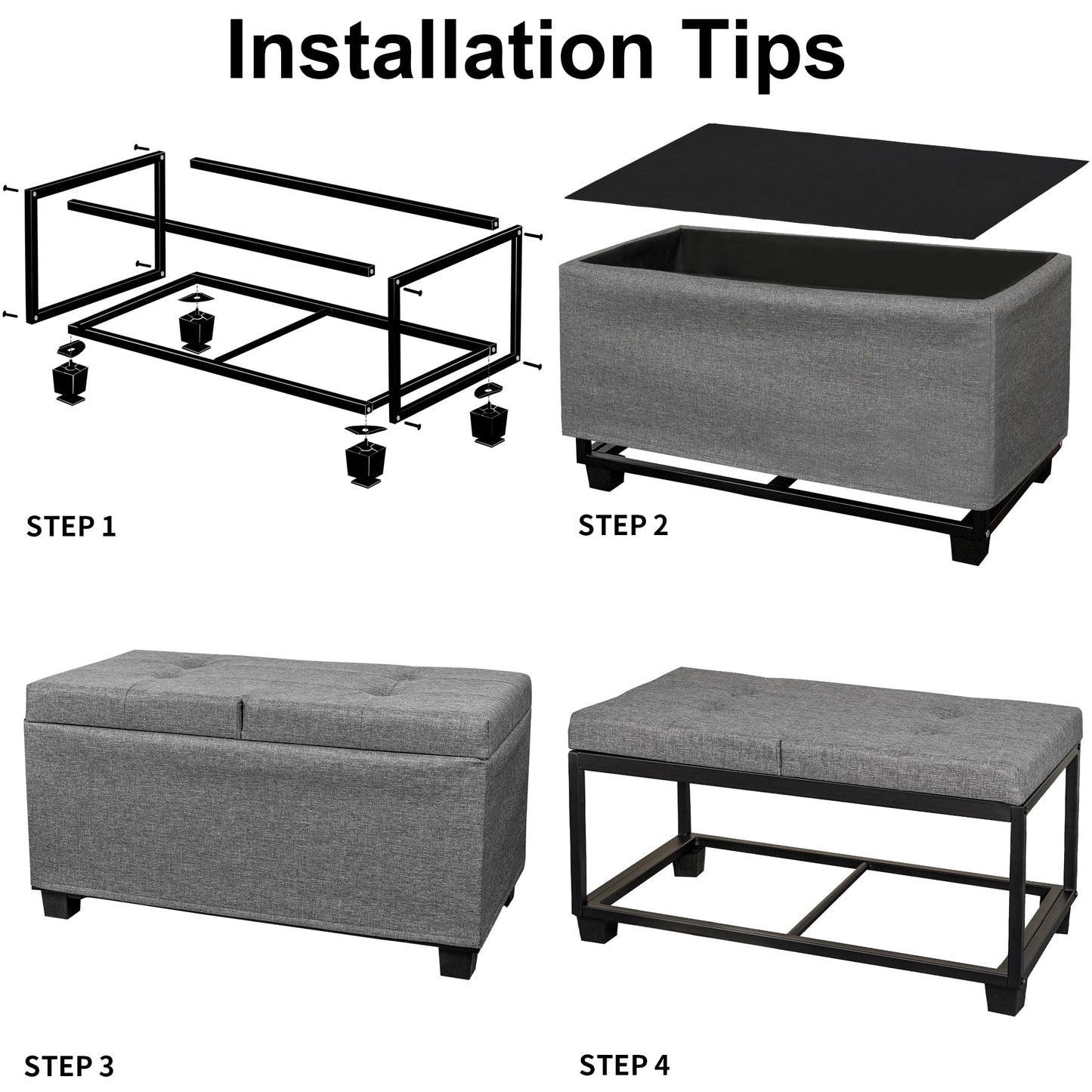 Installation Tips

STEP 1

STEP 2

STEP 3

STEP 4