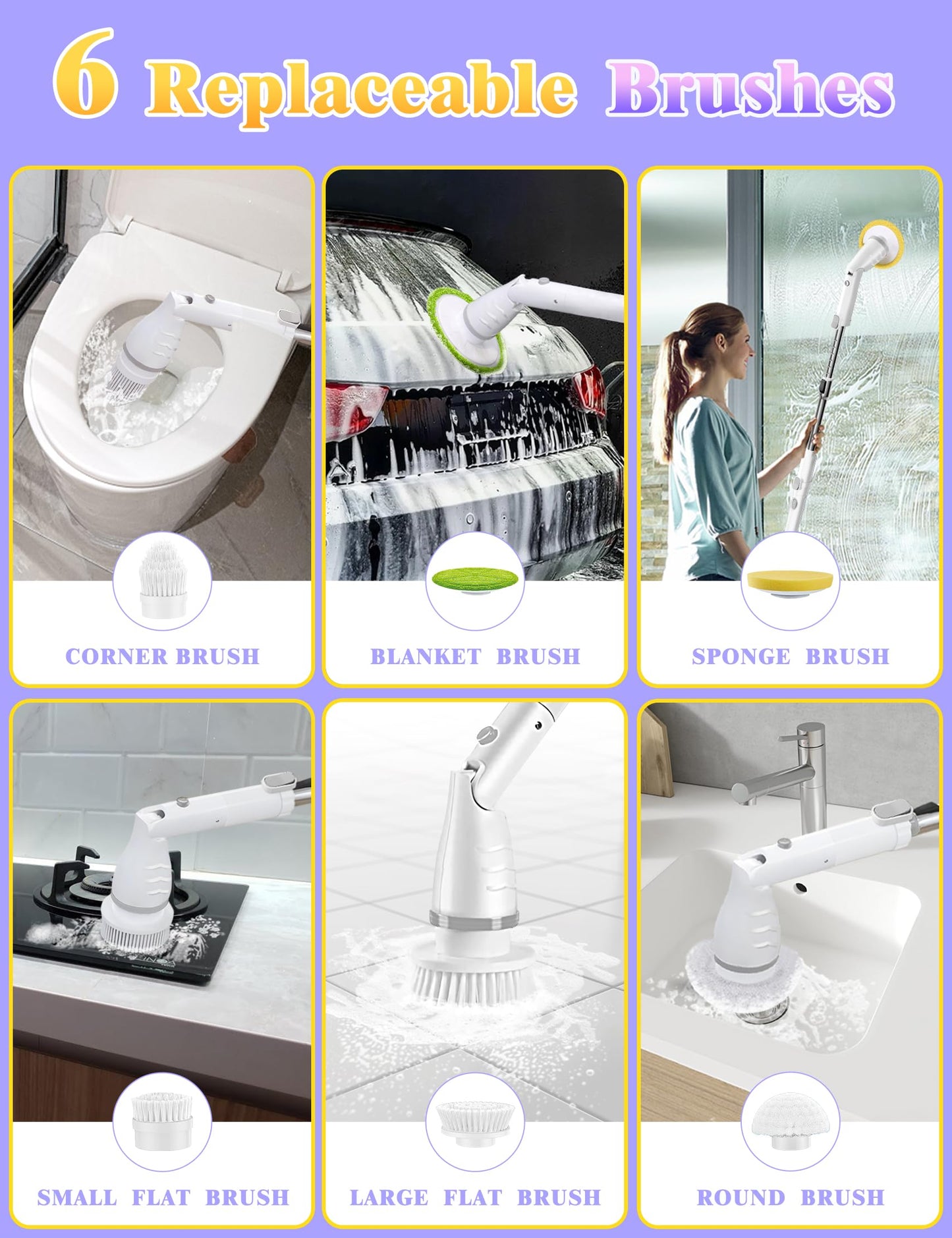 6 Replaceable Brushes

CORNER BRUSH

BLANKET BRUSH

SPONGE BRUSH

SMALL FLAT BRUSH

LARGE FLAT BRUSH

ROUND BRUSH