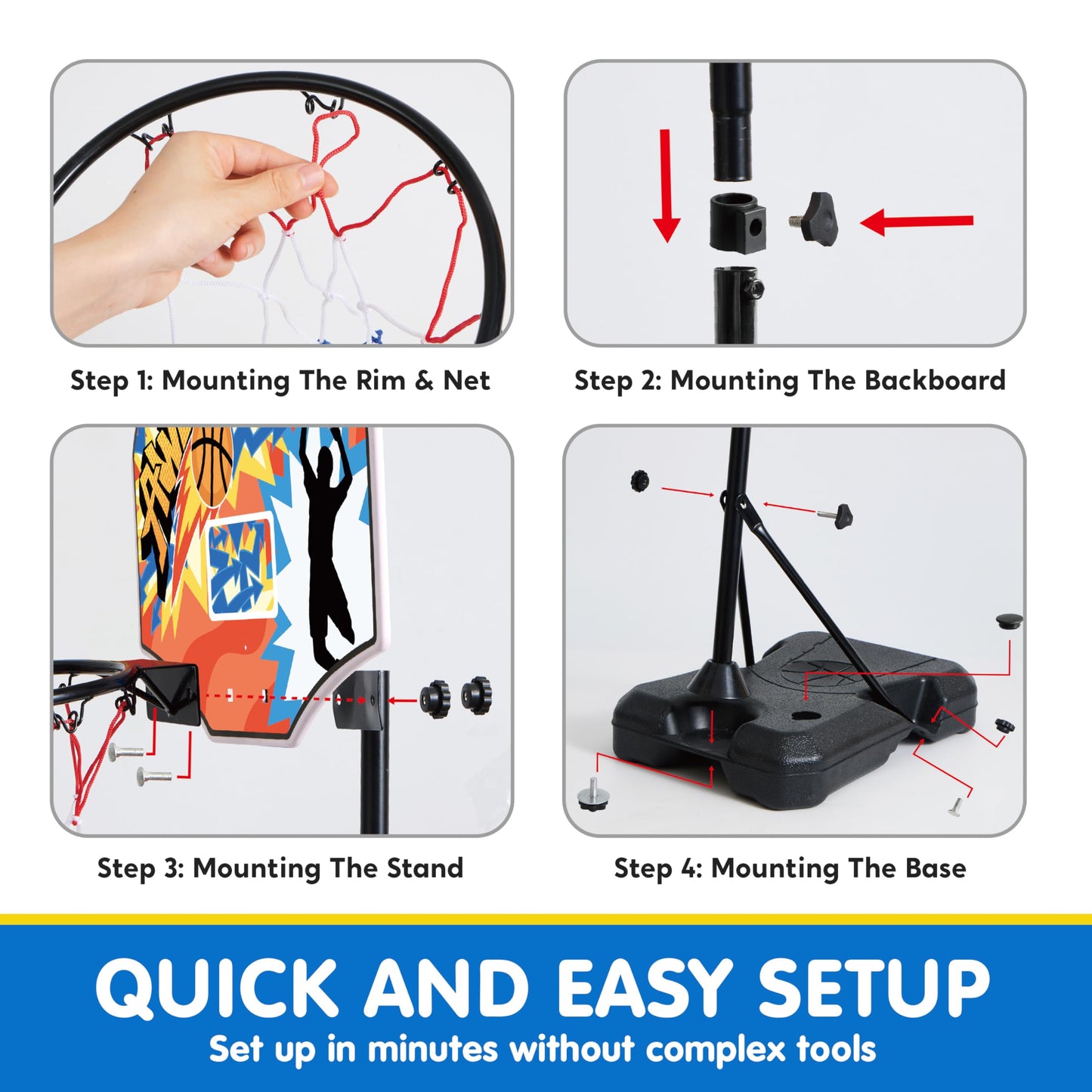 Step 1: Mounting The Rim & Net

Step 2: Mounting The Backboard

Step 3: Mounting The Stand

Step 4: Mounting The Base

QUICK AND EASY SETUP

Set up in minutes without complex tools