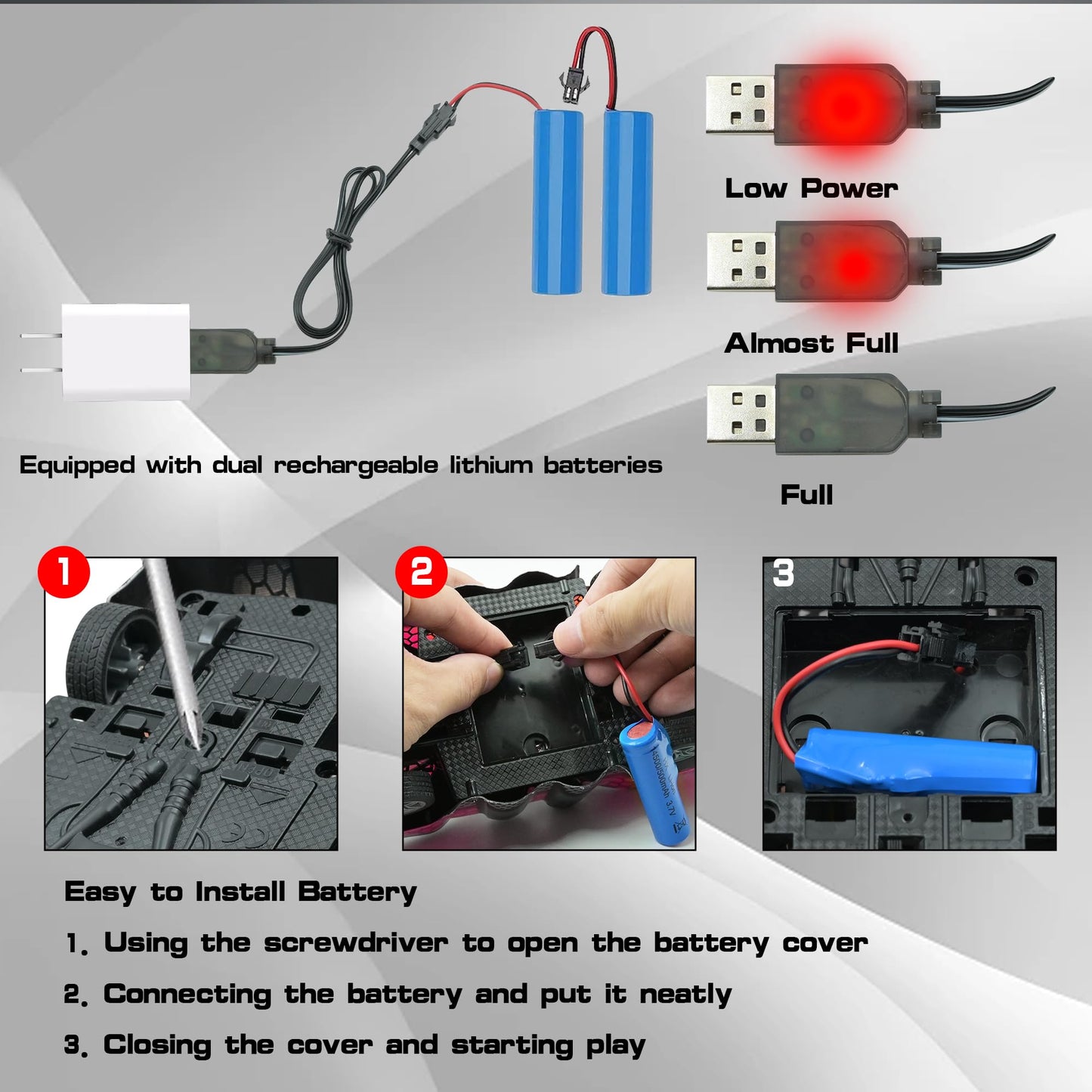 Low Power

Almost Full

Full

Equipped with dual rechargeable lithium batteries

1

2

14500 500mAh 3.7V

3

Easy to Install Battery

1. Using the screwdriver to open the battery cover

2. Connecting the battery and put it neatly

3. Closing the cover and starting play