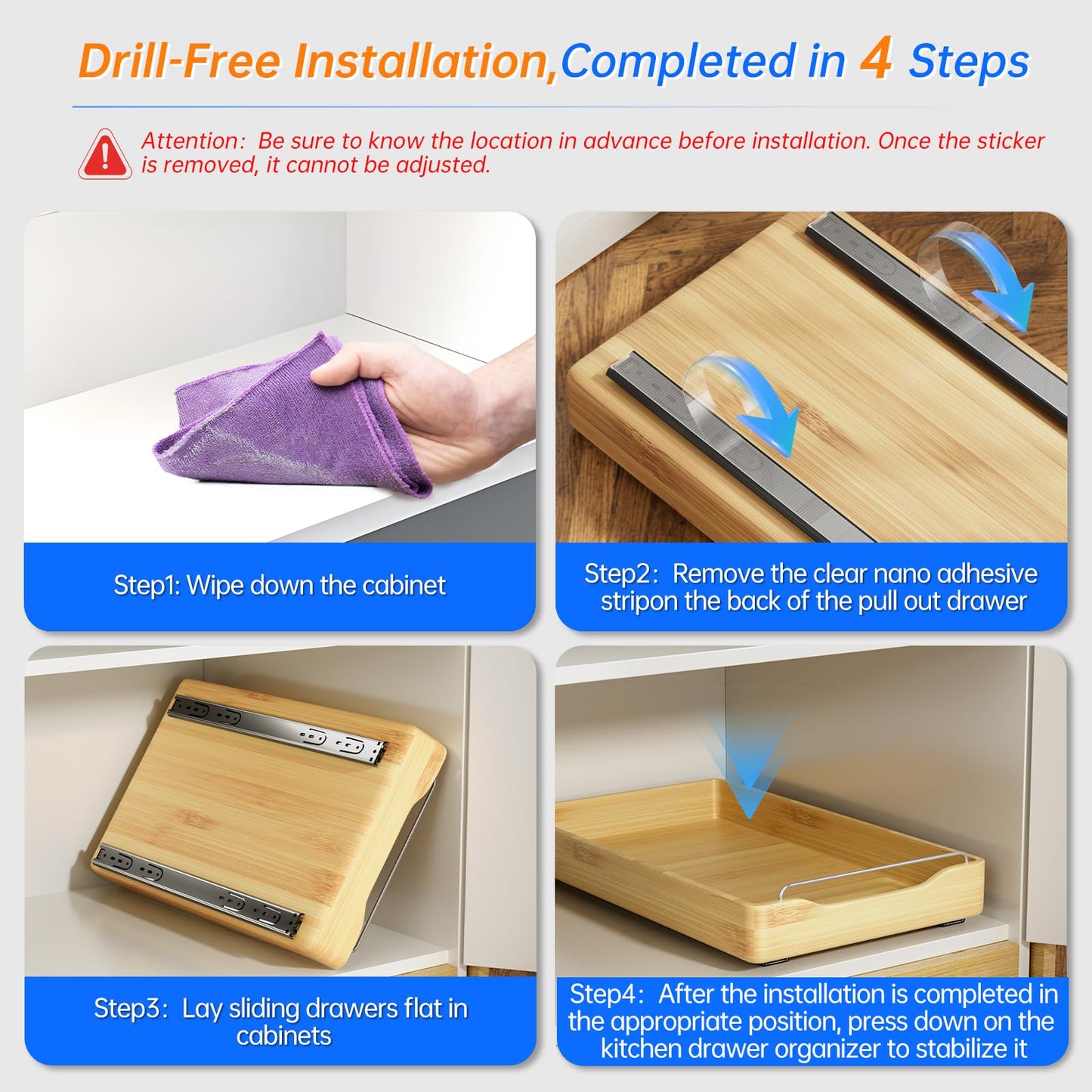 Drill-Free Installation,Completed in 4 Steps

Attention: Be sure to know the location in advance before installation. Once the sticker is removed, it cannot be adjusted.

Step1: Wipe down the cabinet

Step2: Remove the clear nano adhesive stripon the back of the pull out drawer

Step3: Lay sliding drawers flat in cabinets

Step4: After the installation is completed in the appropriate position, press down on the kitchen drawer organizer to stabilize it