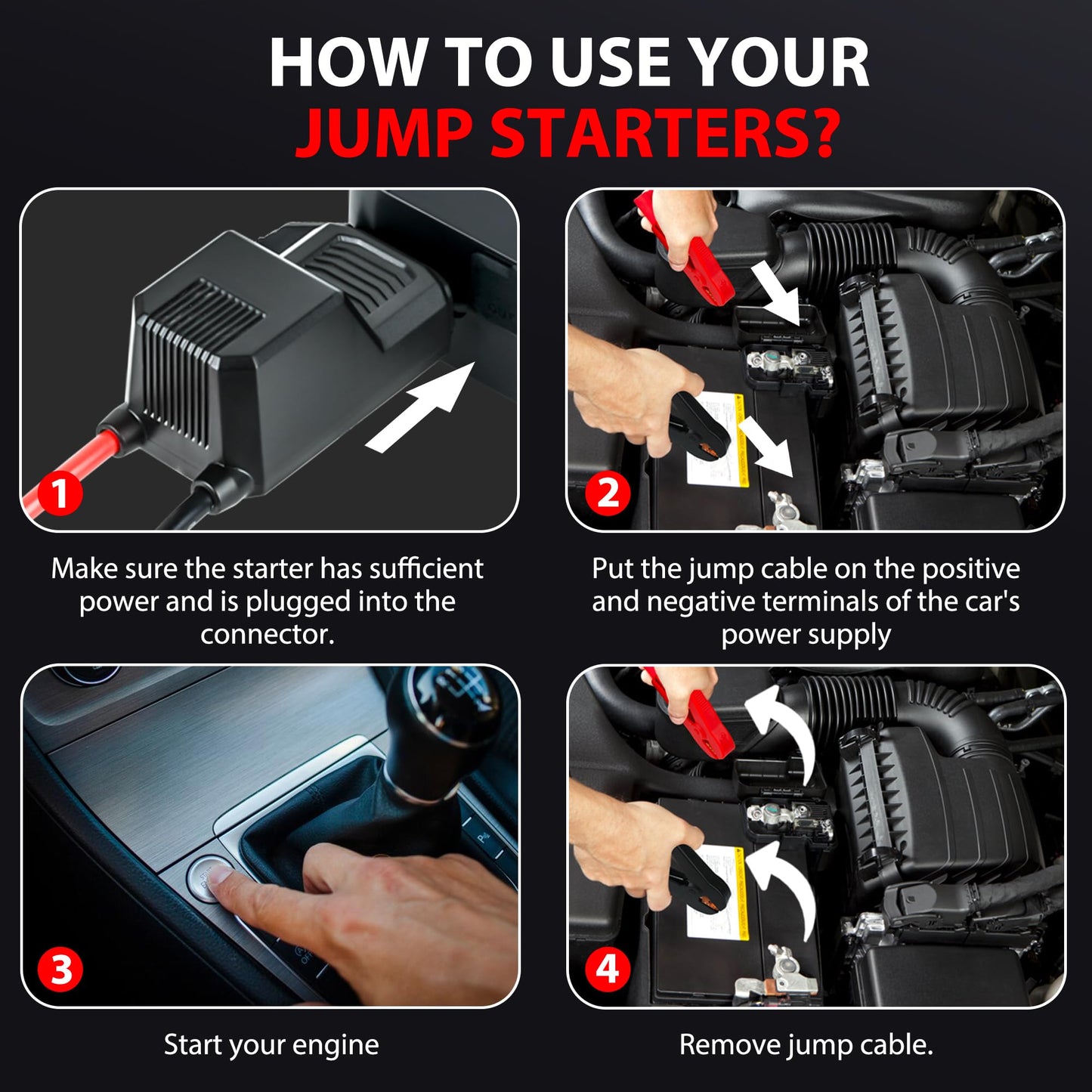 HOW TO USE YOUR
JUMP STARTERS?

1

Make sure the starter has sufficient power and is plugged into the connector.

2

Put the jump cable on the positive and negative terminals of the car's power supply

3

Start your engine

4

Remove jump cable.