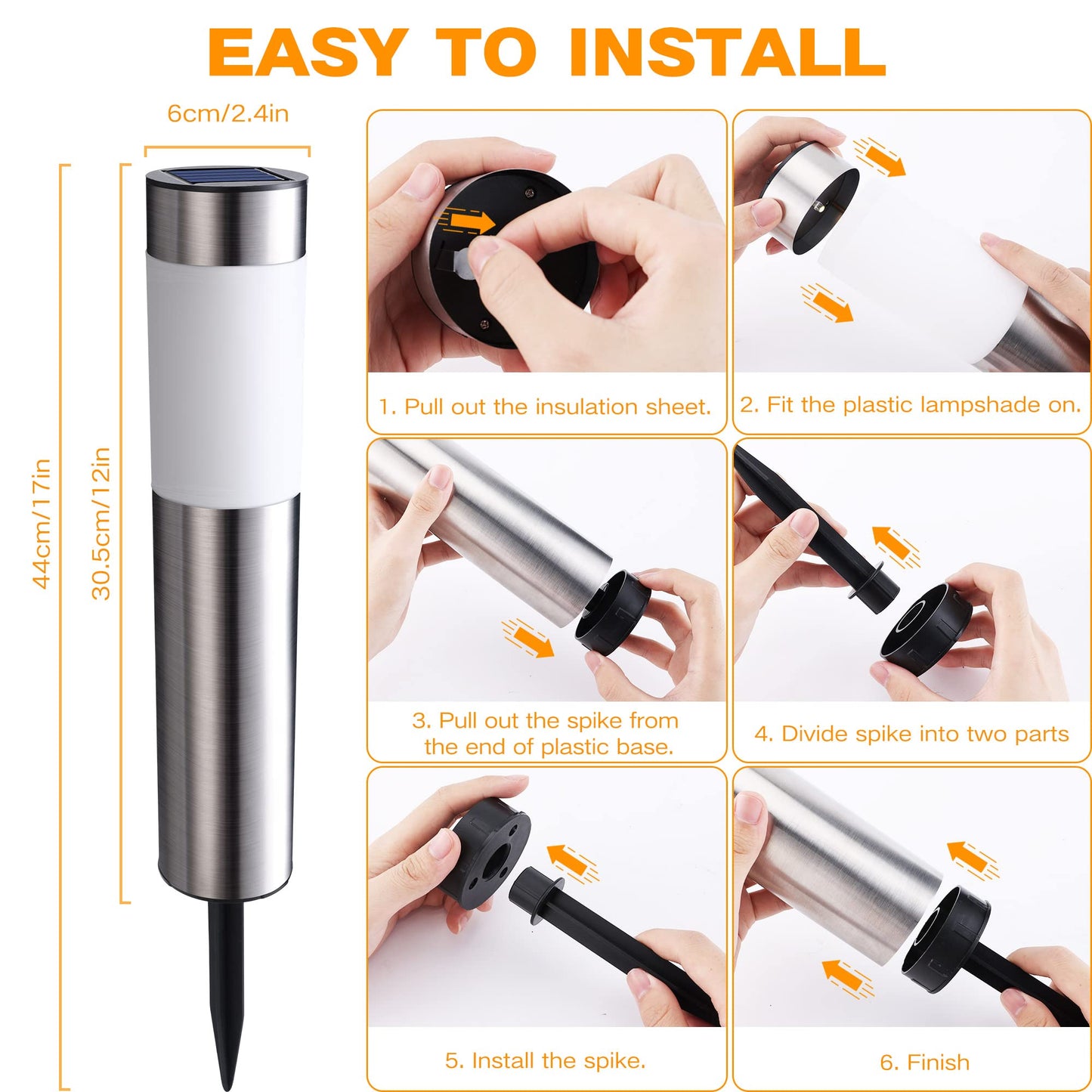 EASY TO INSTALL

6cm/2.4in

44cm/17in

30.5cm/12in

1. Pull out the insulation sheet.

2. Fit the plastic lampshade on.

3. Pull out the spike from the end of plastic base.

4. Divide spike into two parts

5. Install the spike.

6. Finish