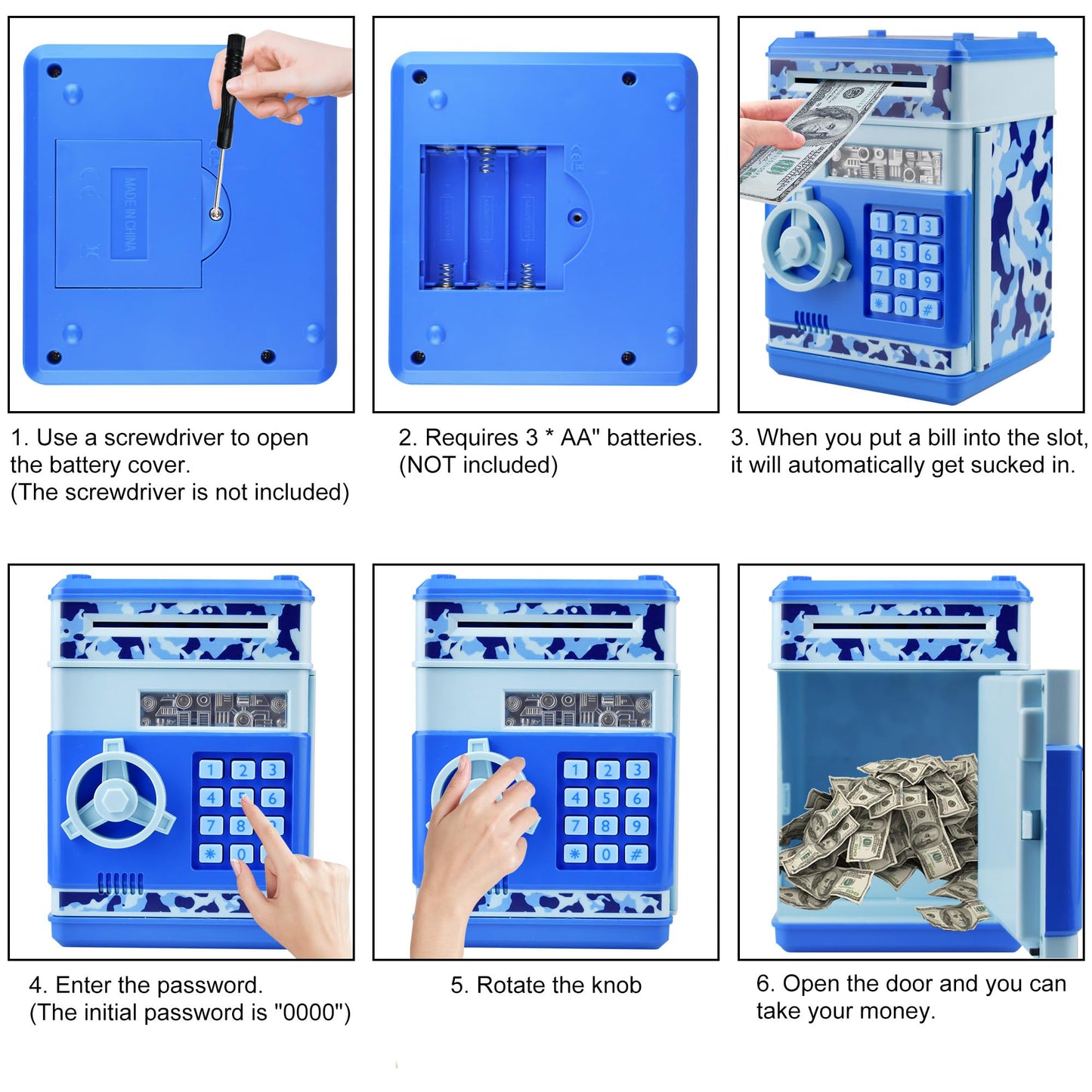 MADE IN CHINA

1. Use a screwdriver to open the battery cover.
(The screwdriver is not included)

2. Requires 3 * AA" batteries.
(NOT included)

1 2 3
4 5 6
7 8 9
* 0 #

3. When you put a bill into the slot, it will automatically get sucked in.

1 2 3
4 5 6
7 8
* 0

4. Enter the password.
(The initial password is "0000")

1 2 3
4 5 6
7 8 9
* 0 #

5. Rotate the knob

6. Open the door and you can take your money.