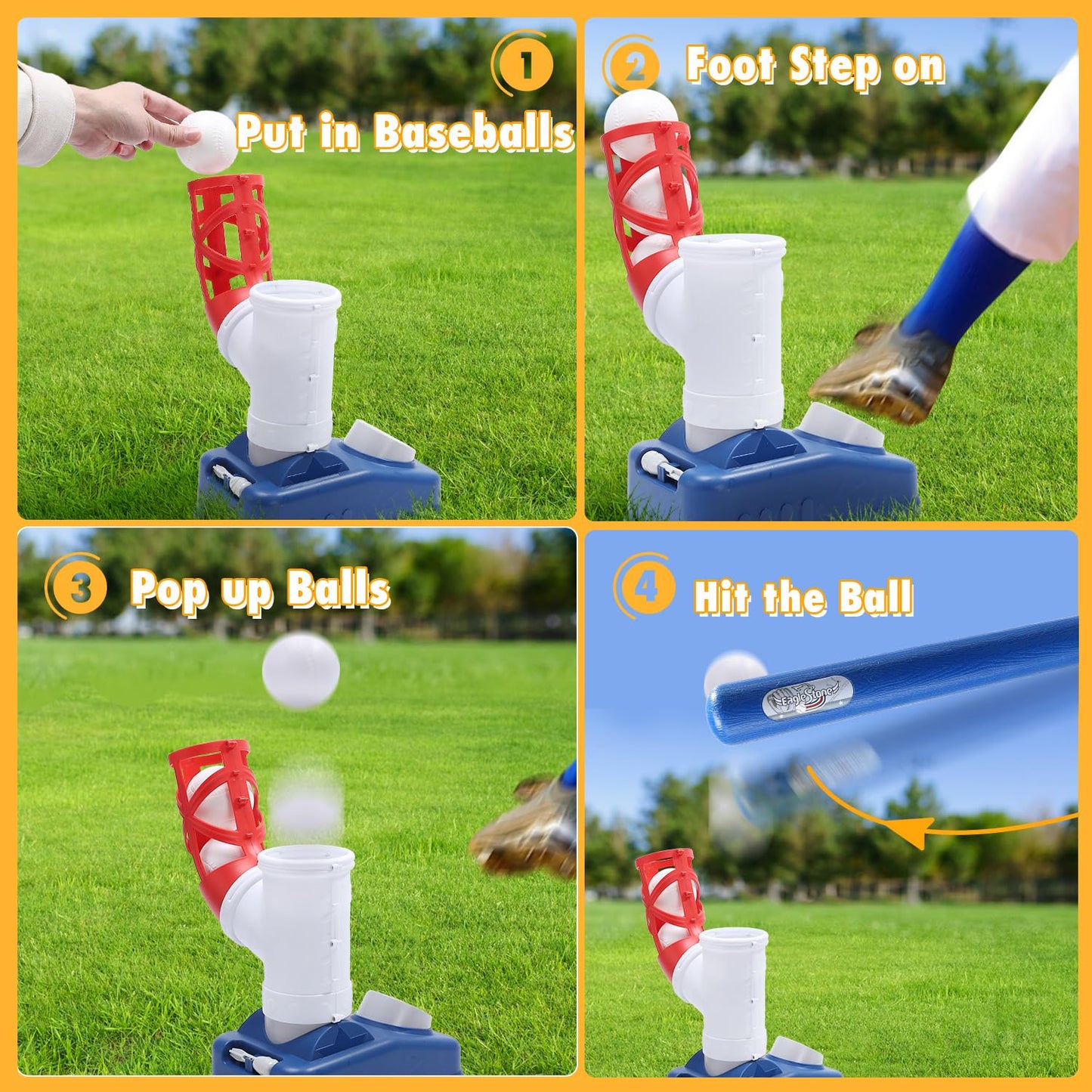 1 Put in Baseballs

2 Foot Step on

3 Pop up Balls

4 Hit the Ball

EagleStone