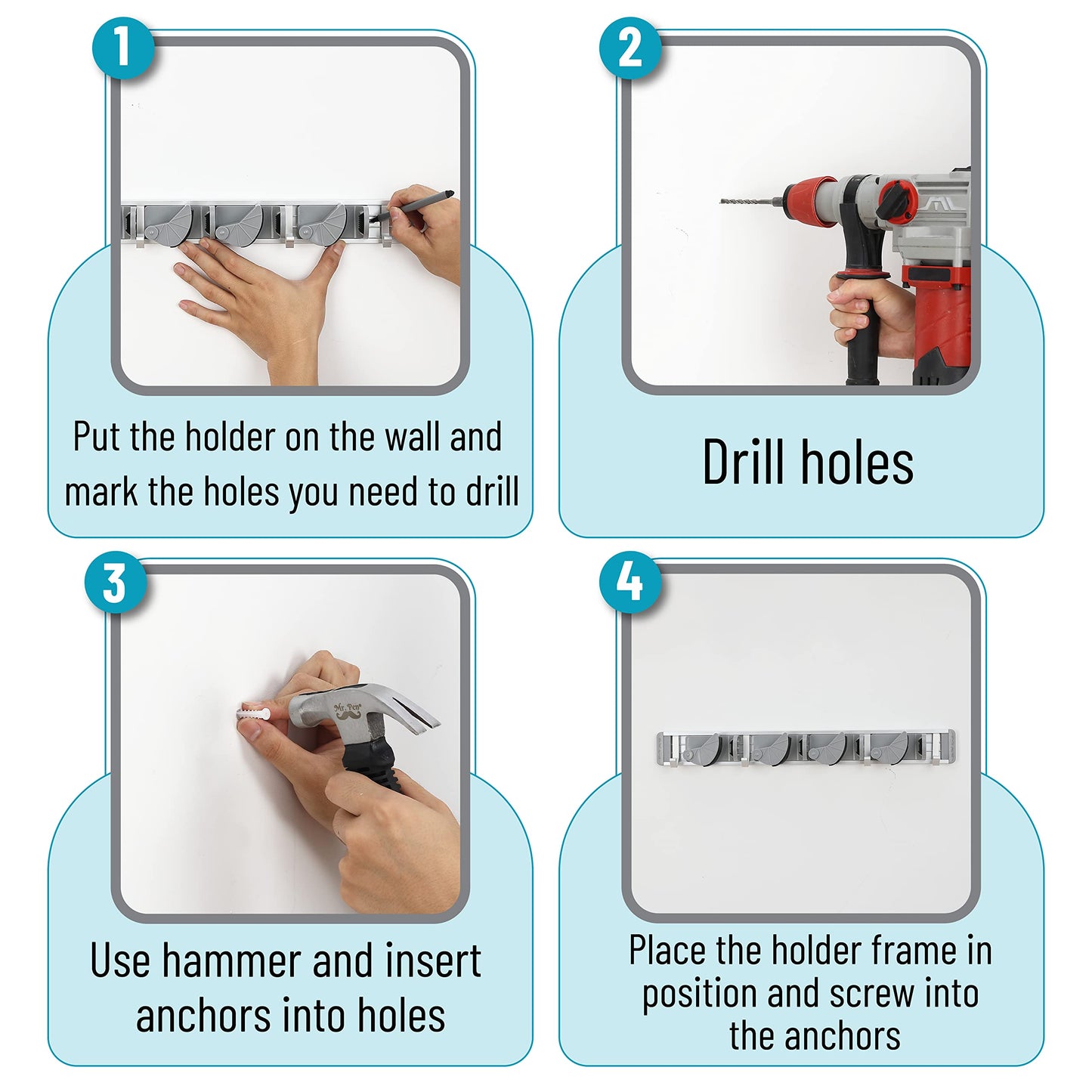 1

Put the holder on the wall and mark the holes you need to drill

2

Drill holes

3

Mr. Pen

Use hammer and insert anchors into holes

4

Place the holder frame in position and screw into the anchors