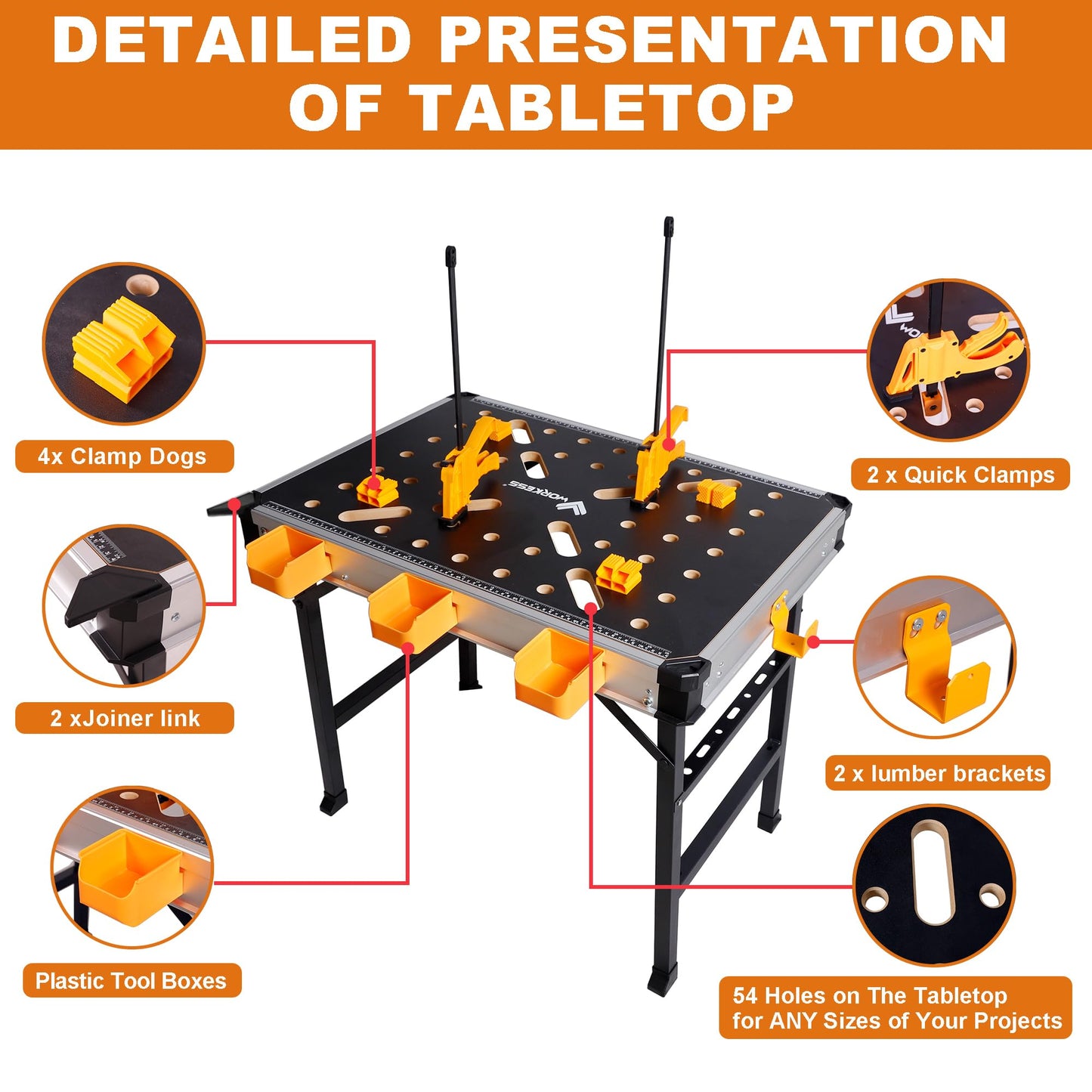 DETAILED PRESENTATION OF TABLETOP

4x Clamp Dogs

2 xJoiner link

Plastic Tool Boxes

WORKESS

2 x Quick Clamps

2 x lumber brackets

54 Holes on The Tabletop for ANY Sizes of Your Projects