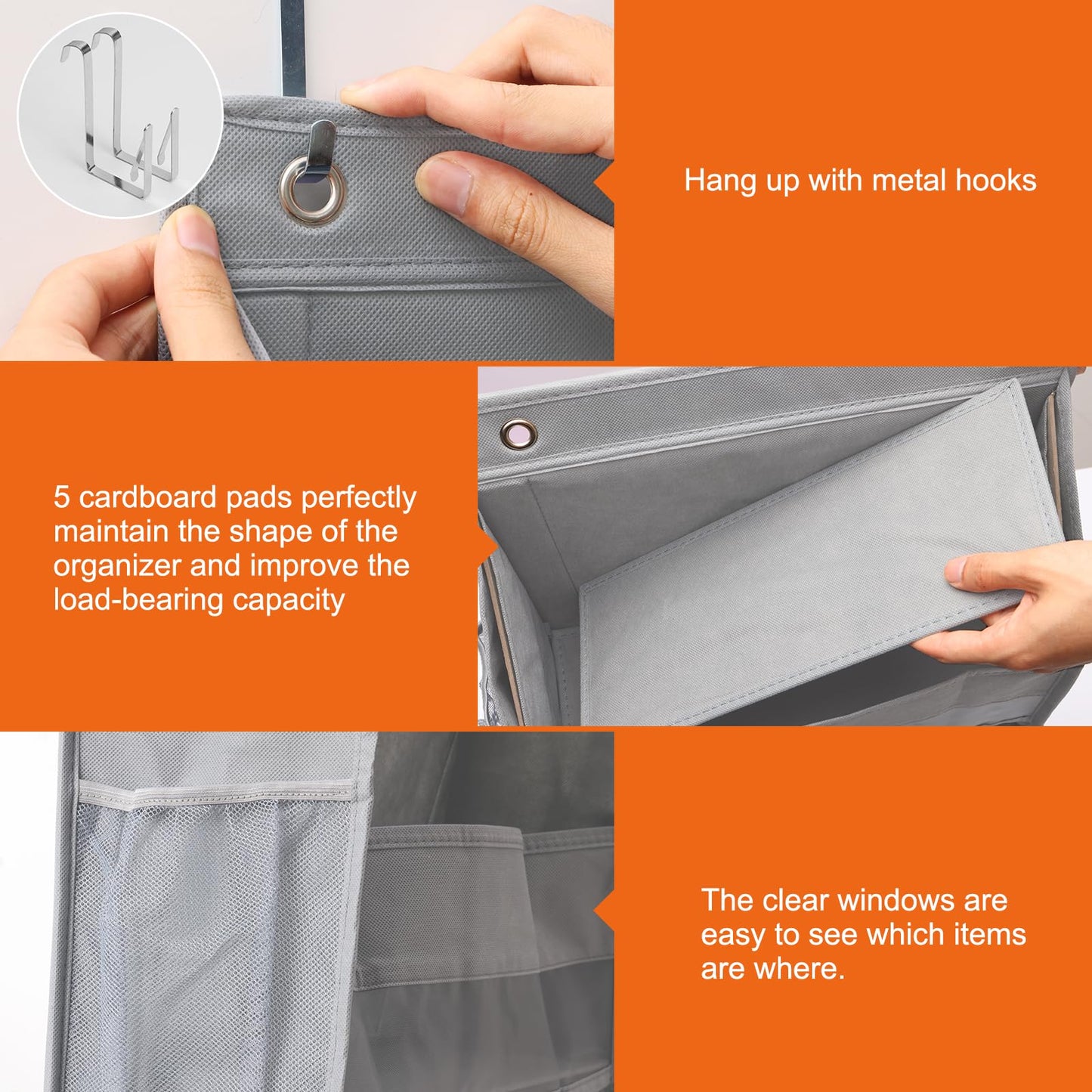 Hang up with metal hooks

5 cardboard pads perfectly maintain the shape of the organizer and improve the load-bearing capacity

The clear windows are easy to see which items are where.