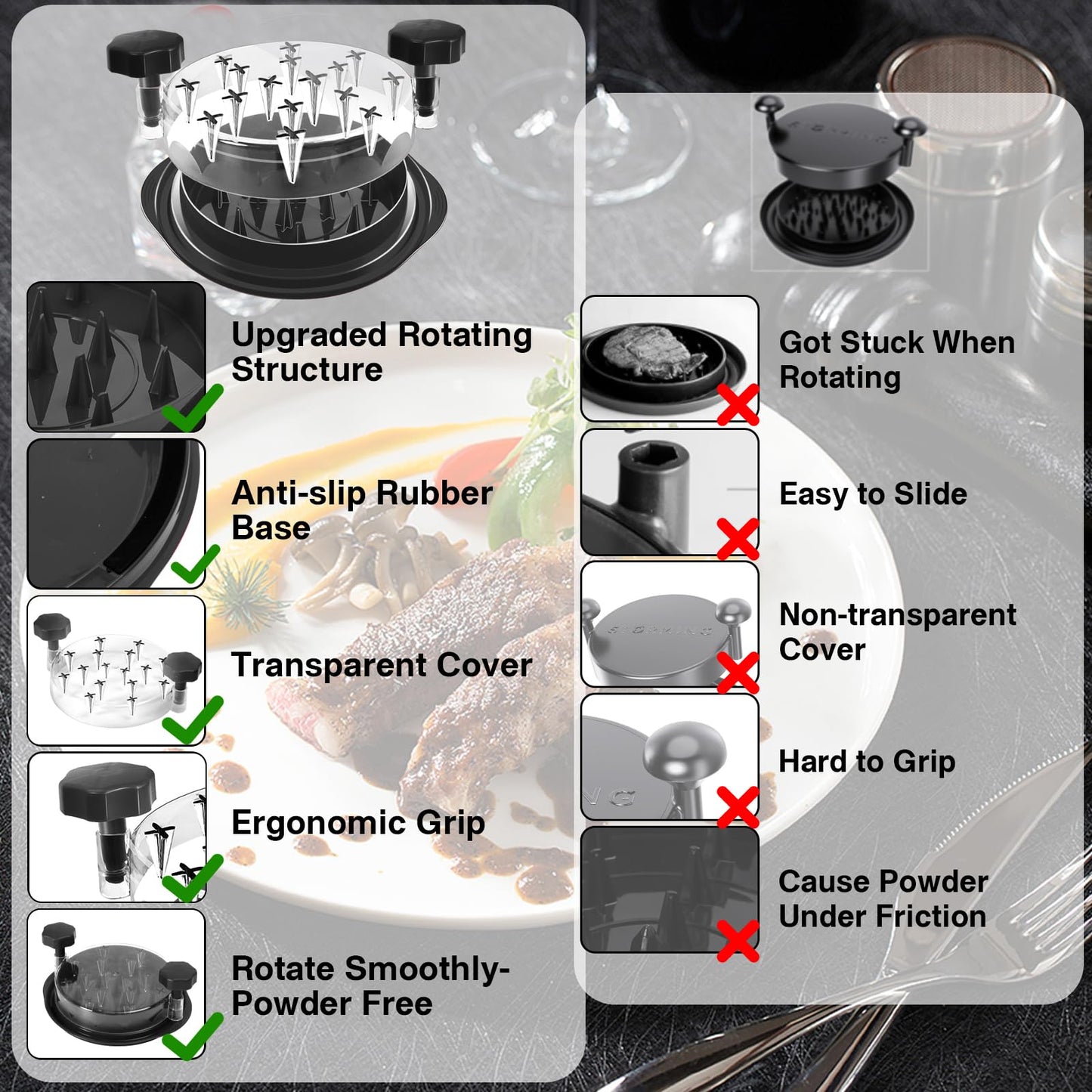 Upgraded Rotating Structure

Anti-slip Rubber Base

Transparent Cover

Ergonomic Grip

Rotate Smoothly-Powder Free

Got Stuck When Rotating

Easy to Slide

Non-transparent Cover

Hard to Grip

Cause Powder Under Friction