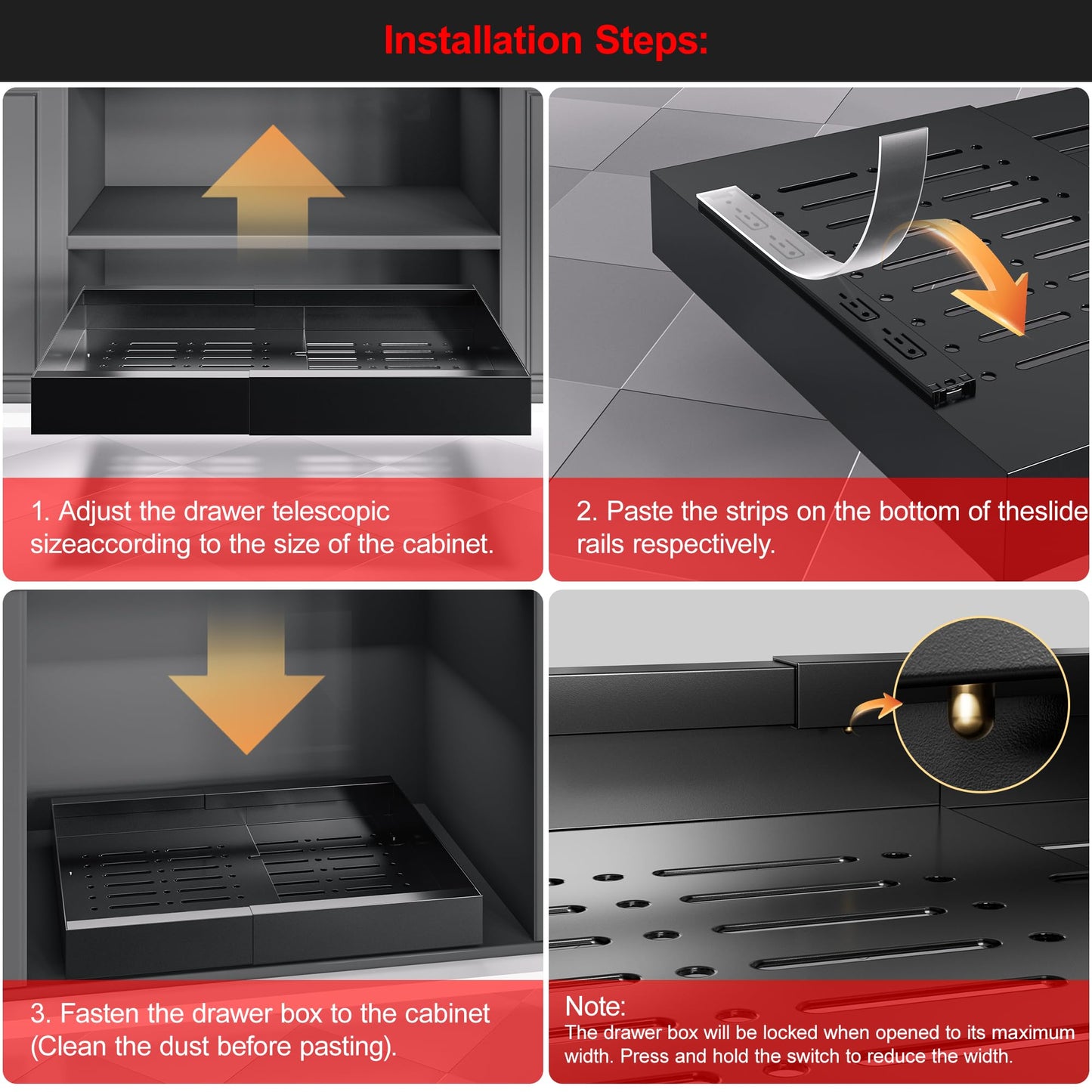 Installation Steps:

1. Adjust the drawer telescopic sizeaccording to the size of the cabinet.

2. Paste the strips on the bottom of theslide rails respectively.

3. Fasten the drawer box to the cabinet (Clean the dust before pasting).

Note:
The drawer box will be locked when opened to its maximum width. Press and hold the switch to reduce the width.