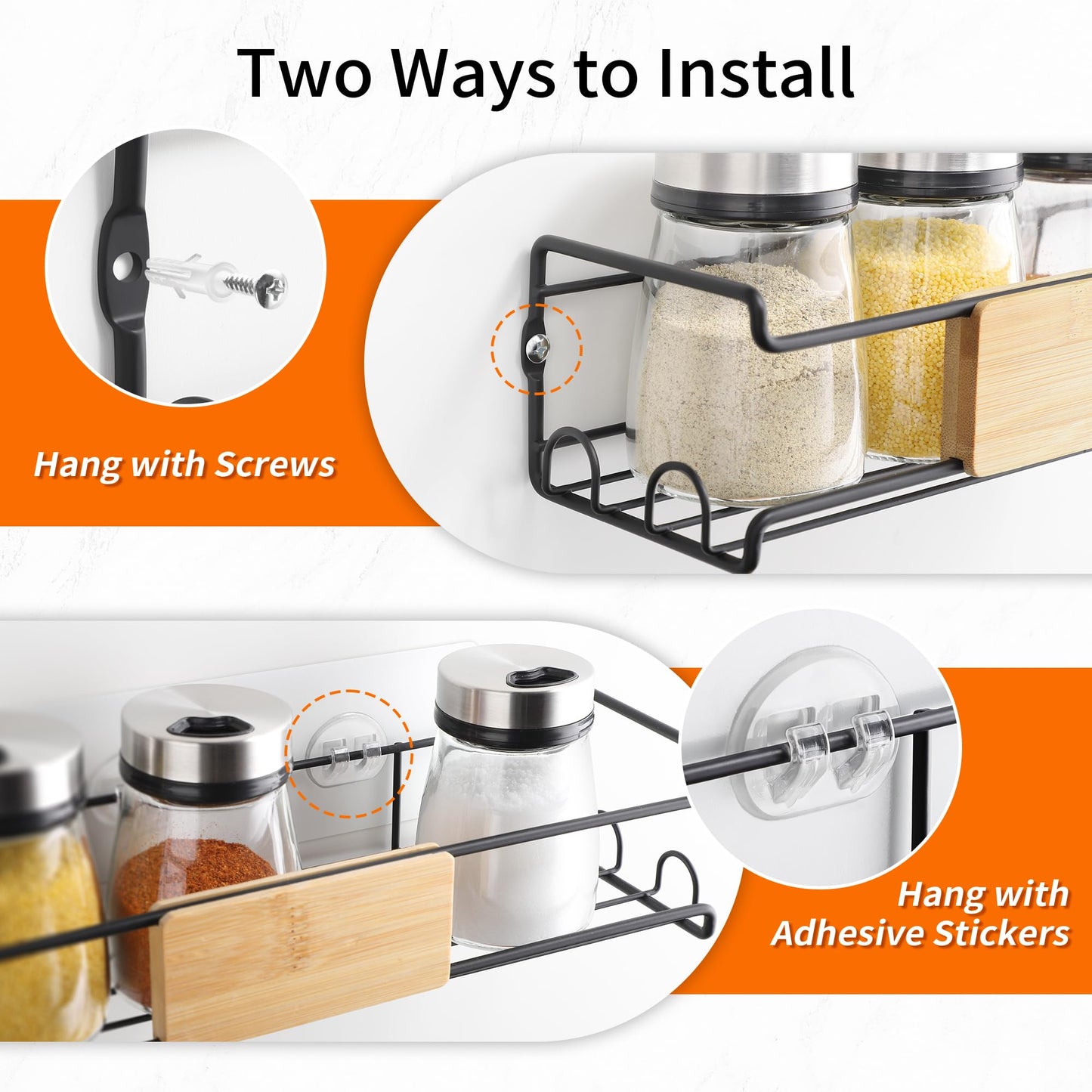 Two Ways to Install

Hang with Screws

Hang with Adhesive Stickers