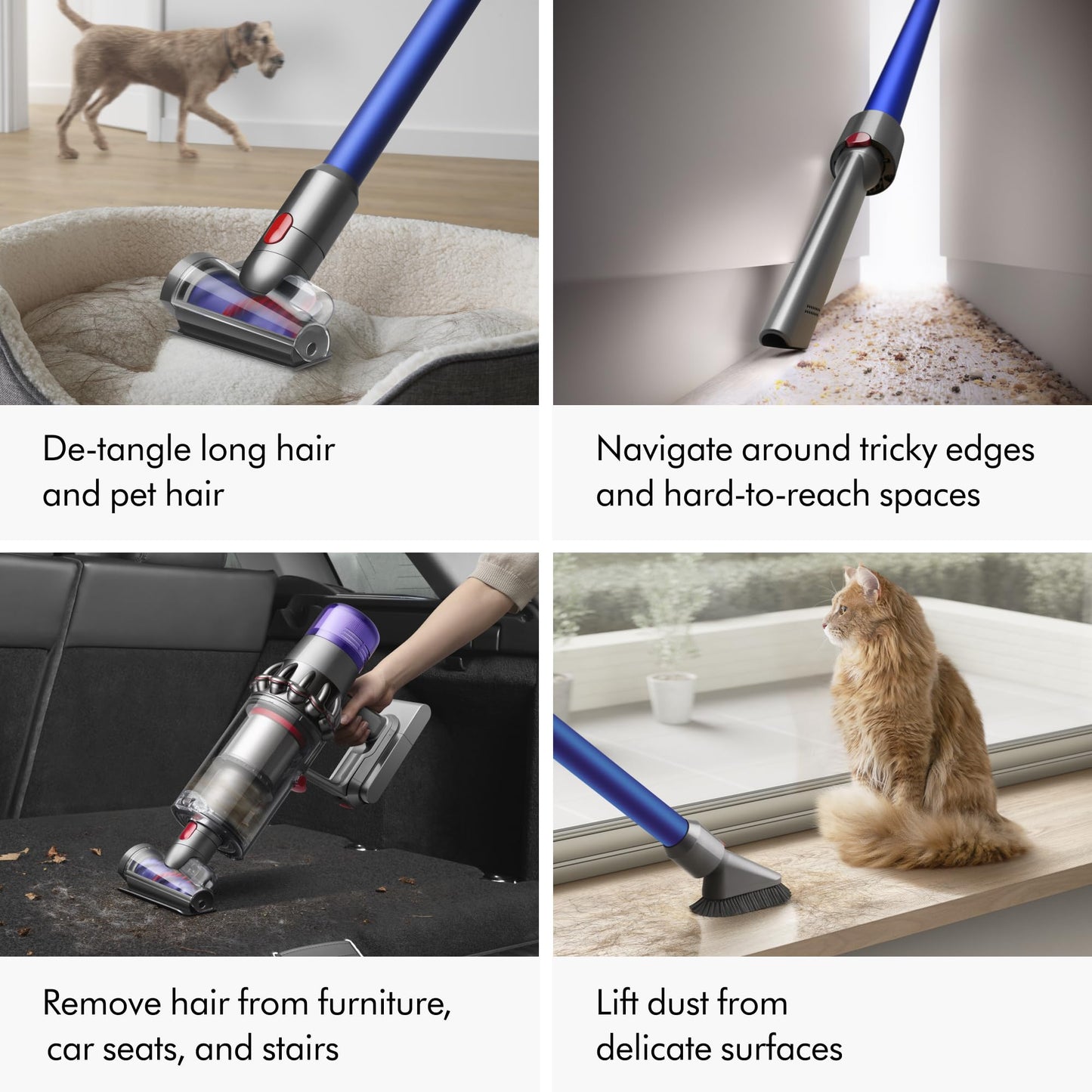 De-tangle long hair and pet hair

Navigate around tricky edges and hard-to-reach spaces

Remove hair from furniture, car seats, and stairs

Lift dust from delicate surfaces